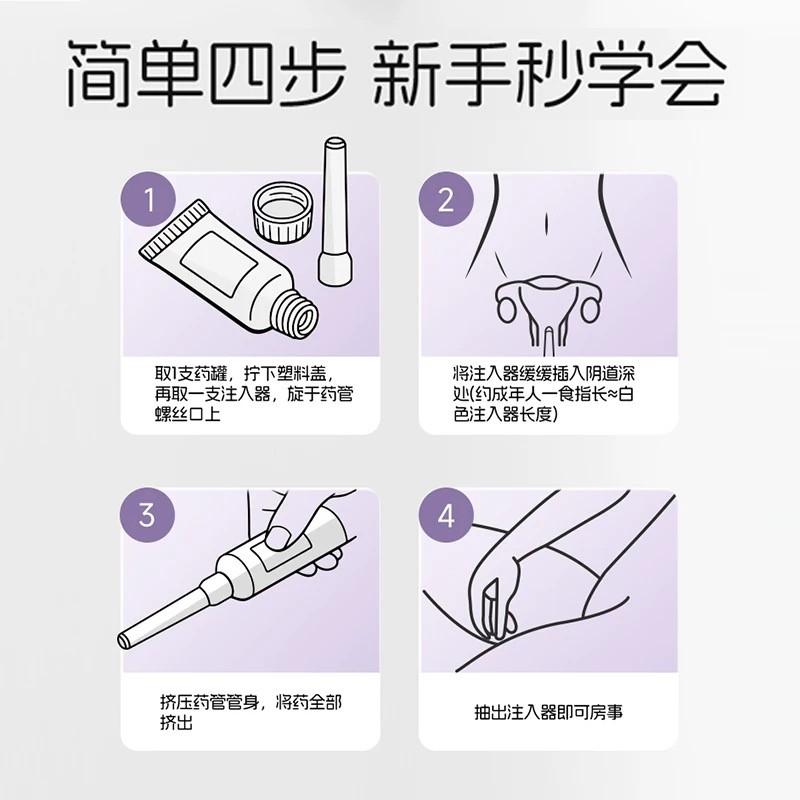 简单四步 新手秒学会

1

取1支药罐，拧下塑料盖，再取一支注入器，旋于药管螺丝口上

2

将注入器缓缓插入阴道深处(约成年人一食指长≈白色注入器长度)

3

挤压药管管身，将药全部挤出

4

抽出注入器即可房事