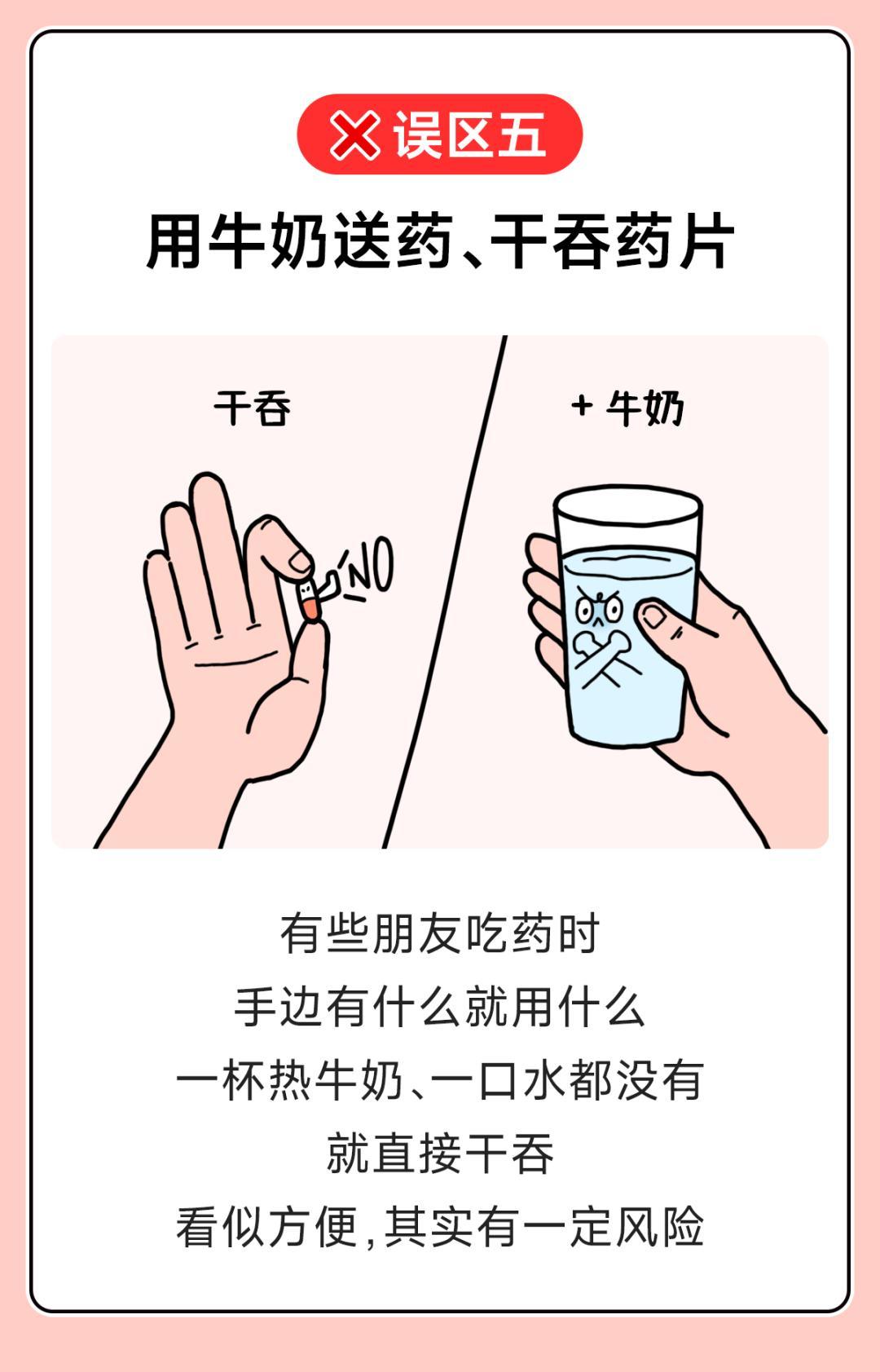 误区五

用牛奶送药、干吞药片

干吞

NO

+ 牛奶

有些朋友吃药时
手边有什么就用什么
一杯热牛奶、一口水都没有
就直接干吞
看似方便，其实有一定风险