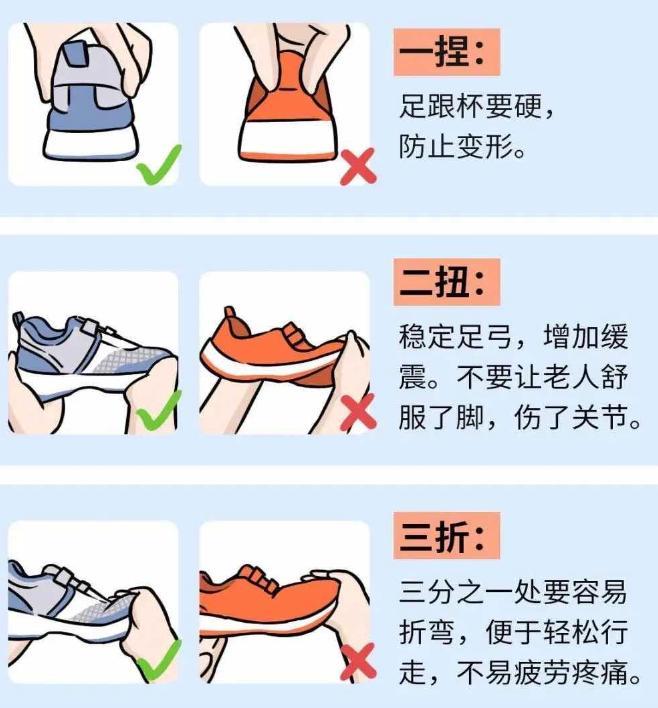 一捏：

足跟杯要硬，防止变形。

二扭：

稳定足弓，增加缓震。不要让老人舒服了脚，伤了关节。

三折：

三分之一处要容易折弯，便于轻松行走，不易疲劳疼痛。