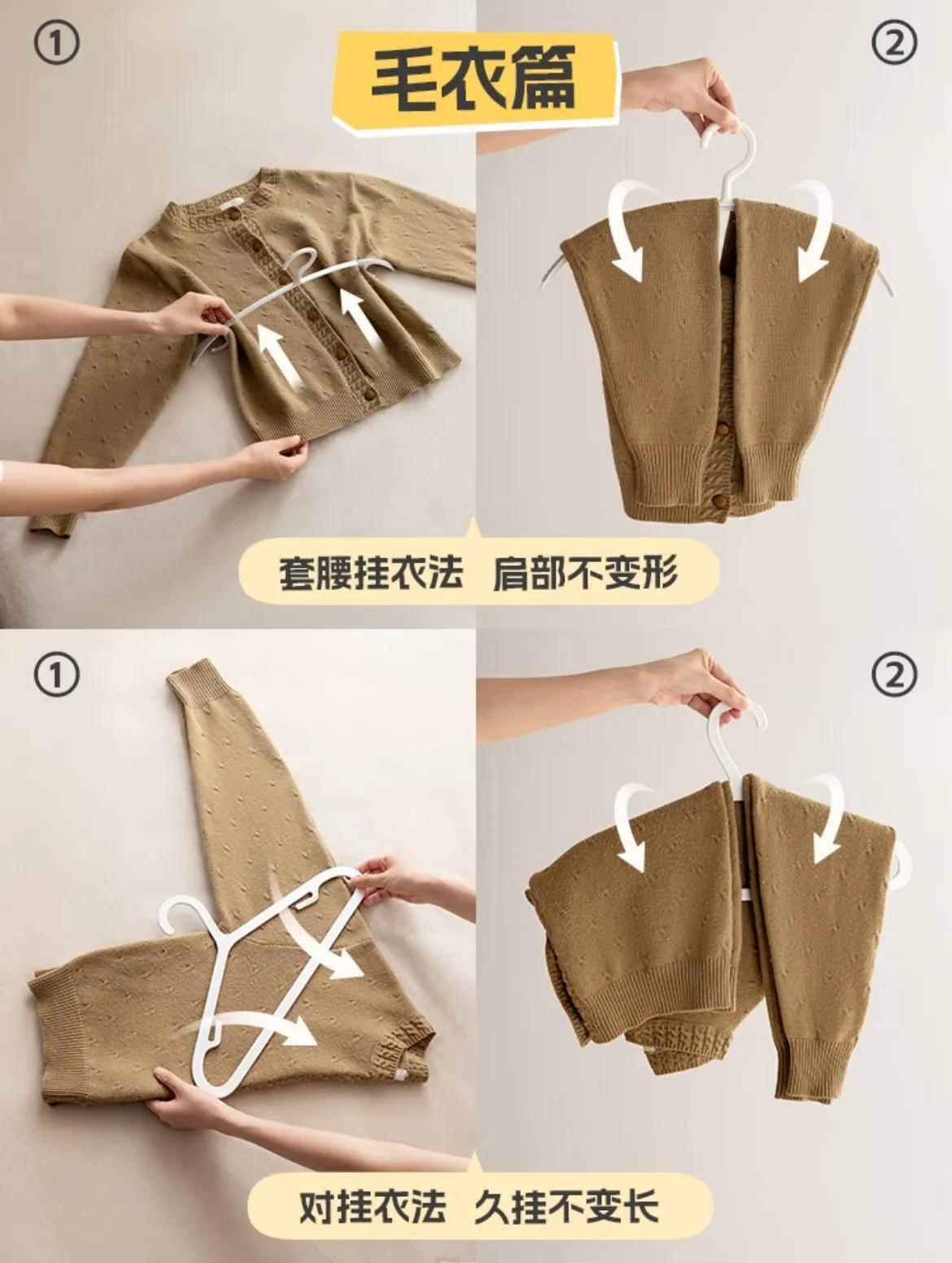 ①

毛衣篇

②

套腰挂衣法 肩部不变形

①

②

对挂衣法 久挂不变长