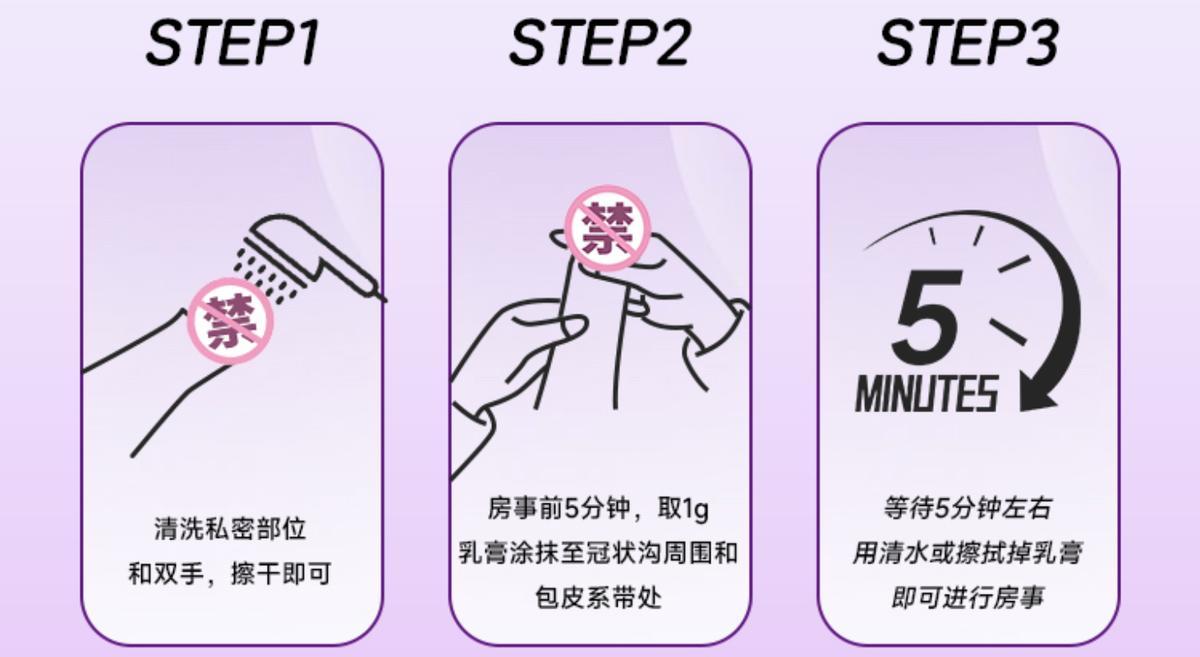 STEP1

禁

清洗私密部位
和双手，擦干即可

STEP2

禁

房事前5分钟，取1g
乳膏涂抹至冠状沟周围和
包皮系带处

STEP3

5
MINUTES

等待5分钟左右
用清水或擦拭掉乳膏
即可进行房事