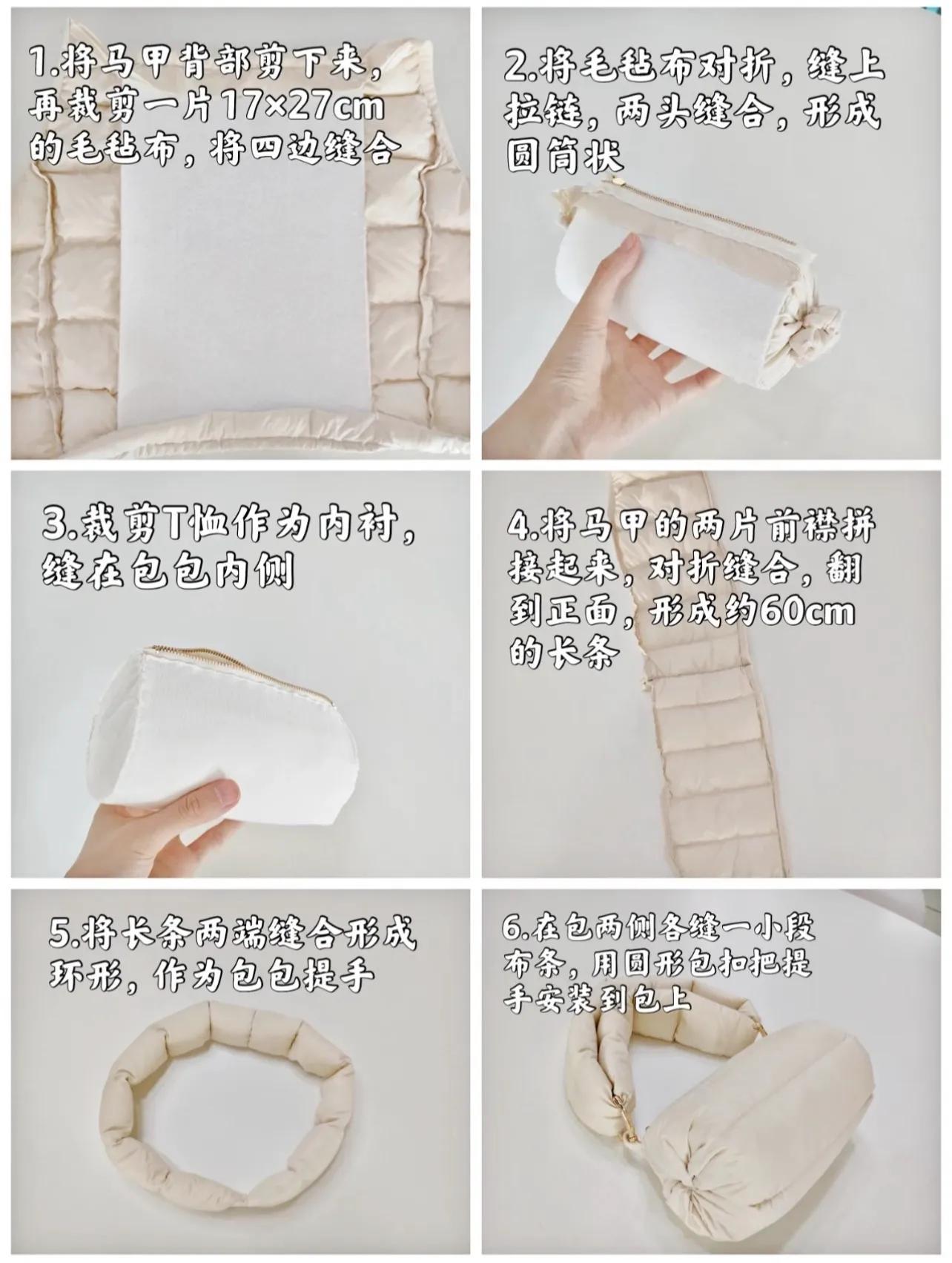 1.将马甲背部剪下来，再裁剪一片17×27cm的毛毡布，将四边缝合

2.将毛毡布对折，缝上拉链，两头缝合，形成圆筒状

3.裁剪T恤作为内衬，缝在包包内侧

4.将马甲的两片前襟拼接起来，对折缝合，翻到正面，形成约60cm的长条

5.将长条两端缝合形成环形，作为包包提手

6.在包两侧各缝一小段布条，用圆形包扣把提手安装到包上