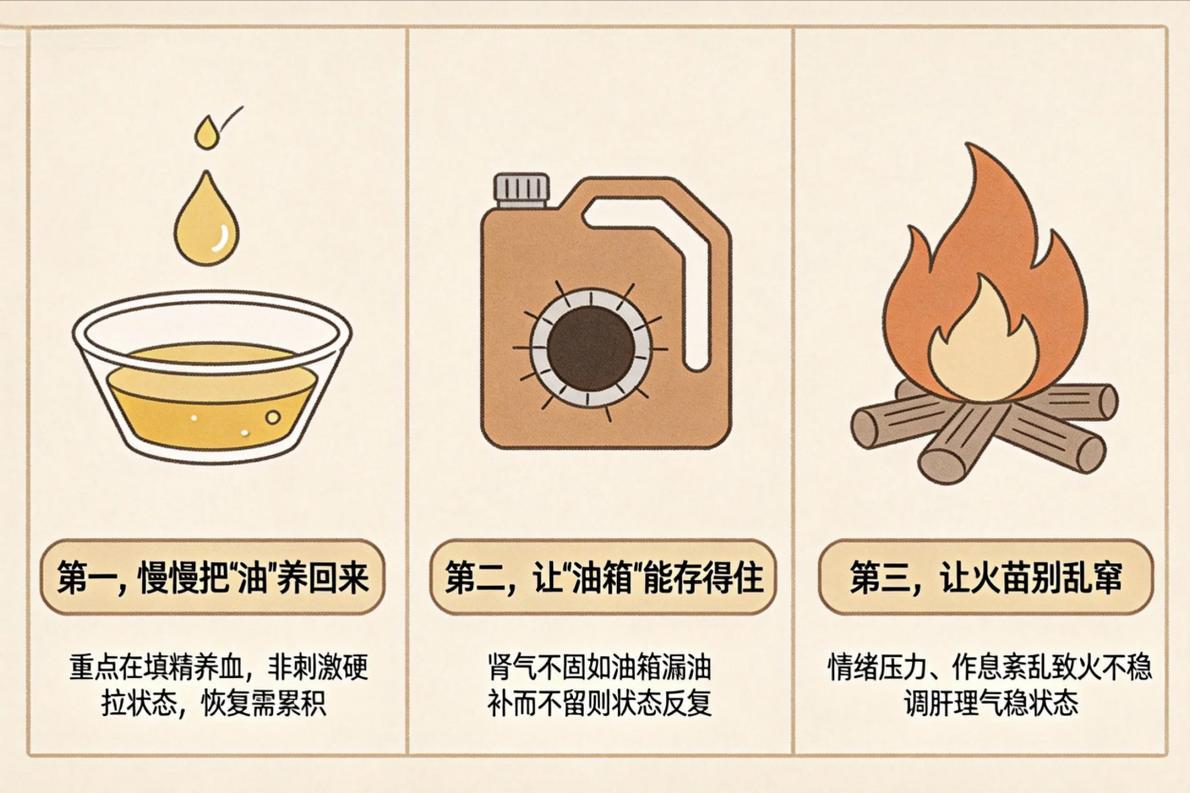 第一，慢慢把“油”养回来

重点在填精养血，非刺激硬拉状态，恢复需累积

第二，让“油箱”能存得住

肾气不固如油箱漏油
补而不留则状态反复

第三，让火苗别乱窜

情绪压力、作息紊乱致火不稳
调肝理气稳状态