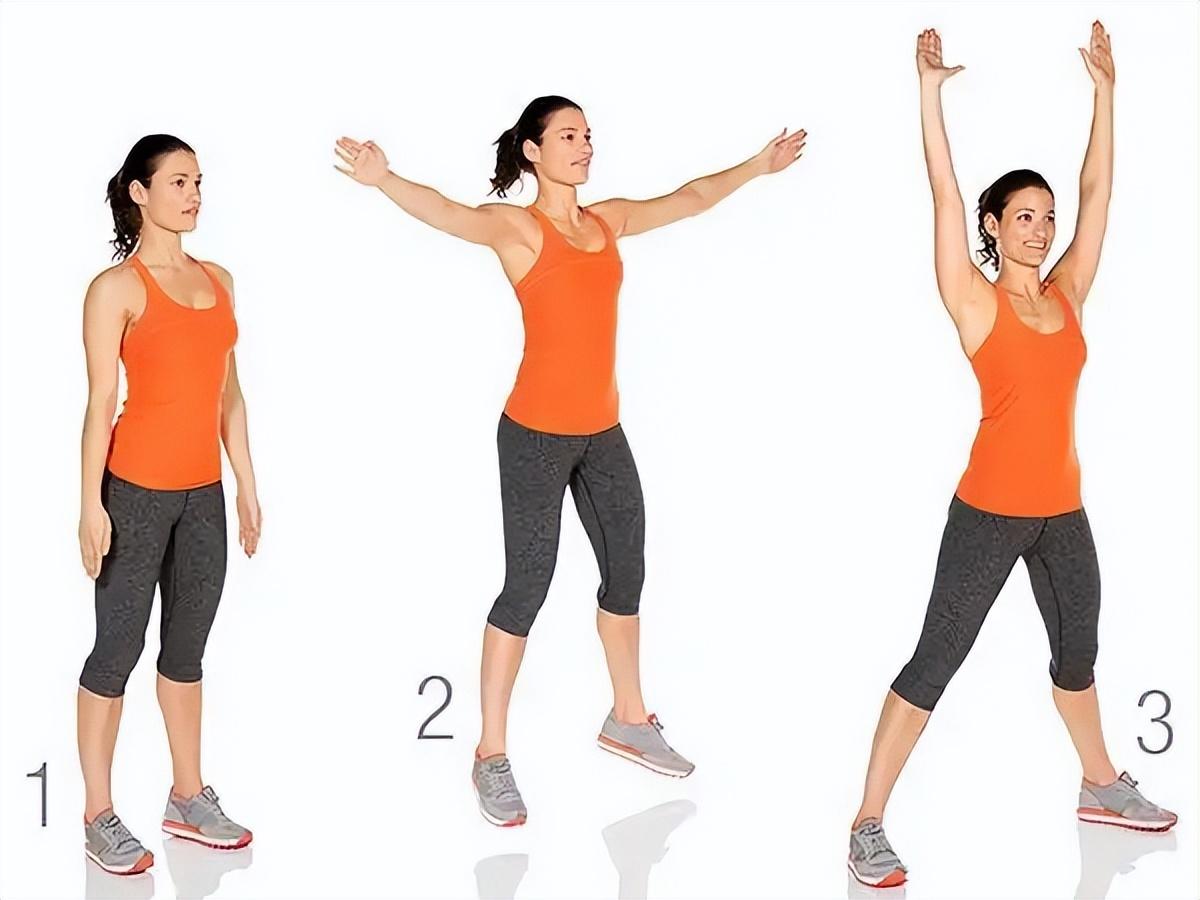 1

2

3