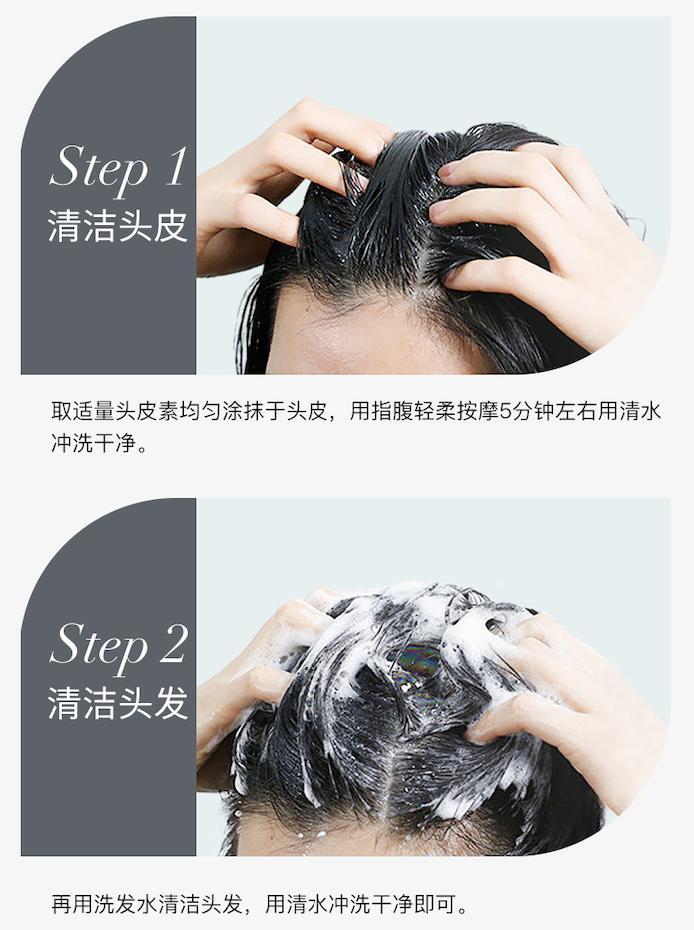 Step 1
清洁头皮

取适量头皮素均匀涂抹于头皮，用指腹轻柔按摩5分钟左右用清水冲洗干净。

Step 2
清洁头发

再用洗发水清洁头发，用清水冲洗干净即可。