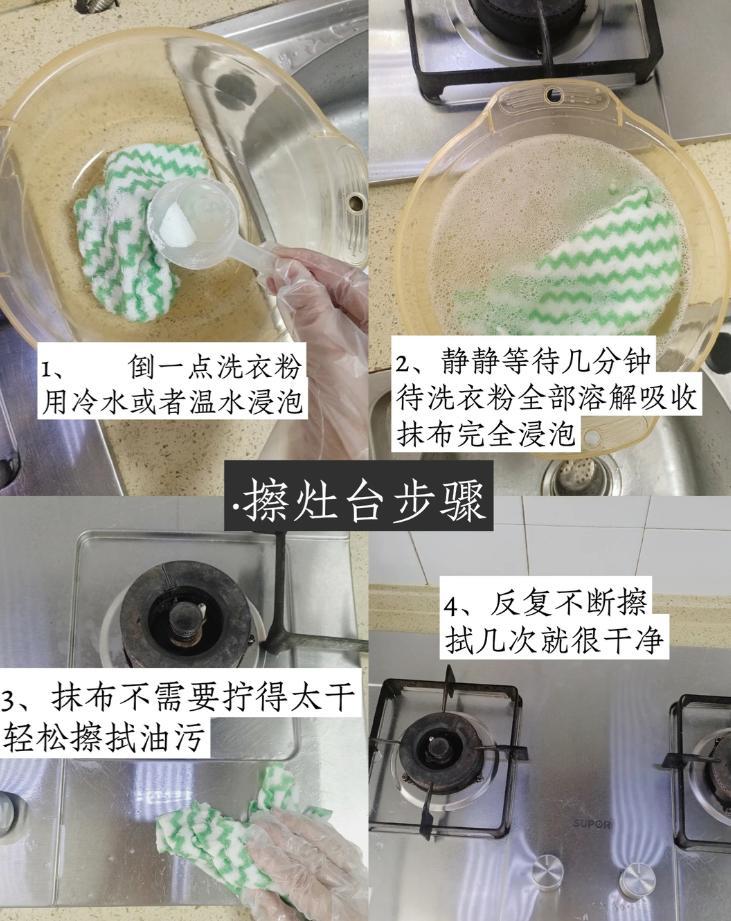 1、 倒一点洗衣粉
用冷水或者温水浸泡

2、静静等待几分钟
待洗衣粉全部溶解吸收
抹布完全浸泡

·擦灶台步骤

3、抹布不需要拧得太干
轻松擦拭油污

4、反复不断擦
拭几次就很干净

SUPOR