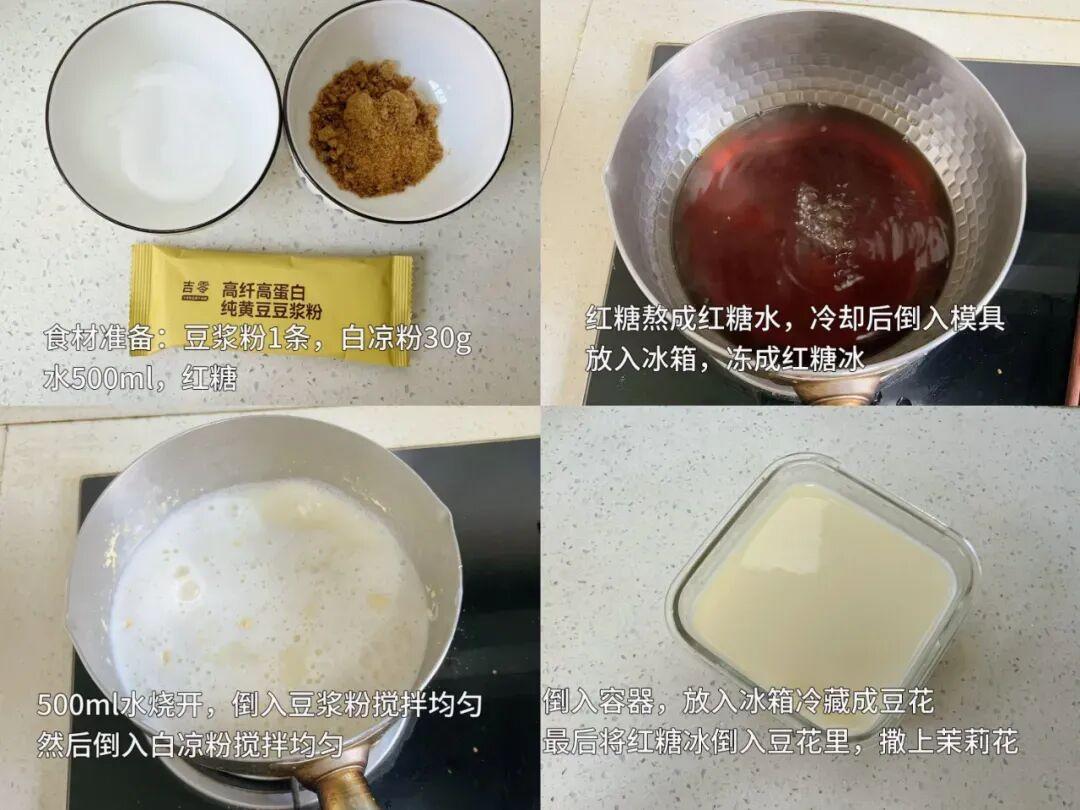 吉零
高纤高蛋白
纯黄豆豆浆粉

食材准备：豆浆粉1条，白凉粉30g
水500ml，红糖

红糖熬成红糖水，冷却后倒入模具
放入冰箱，冻成红糖冰

500ml水烧开，倒入豆浆粉搅拌均匀
然后倒入白凉粉搅拌均匀

倒入容器，放入冰箱冷藏成豆花
最后将红糖冰倒入豆花里，撒上茉莉花