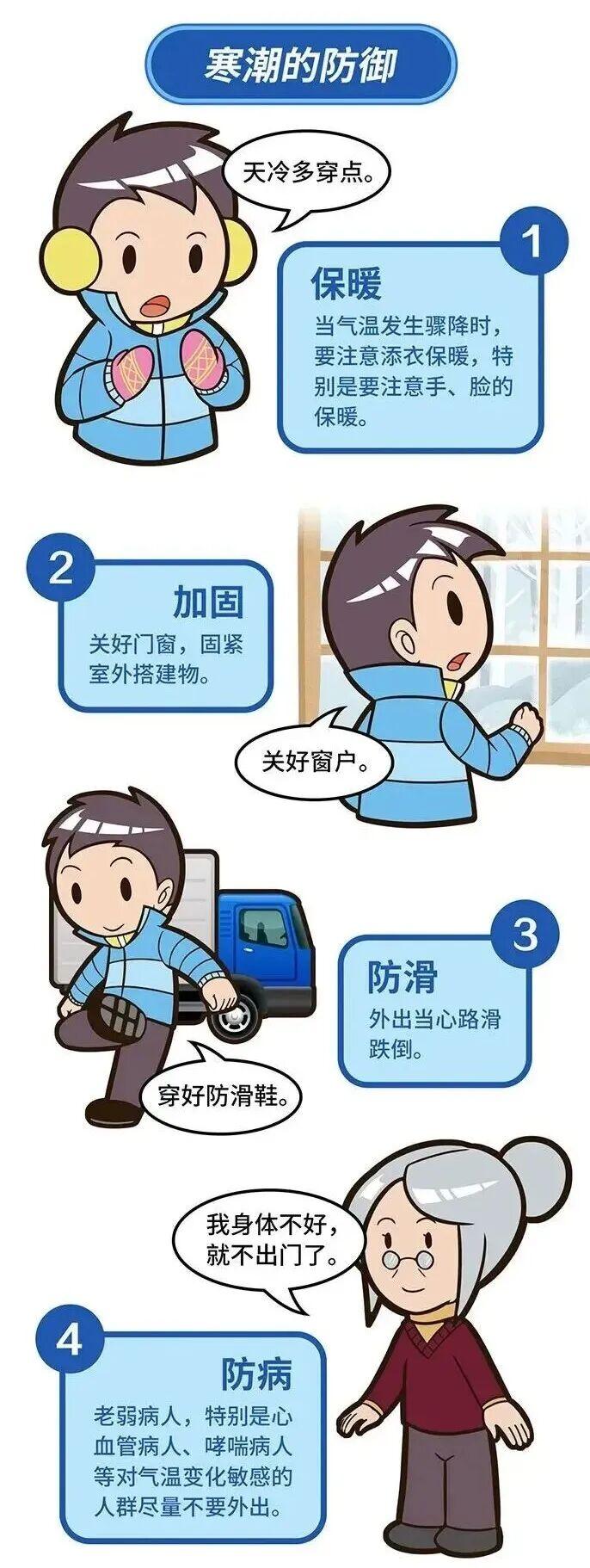 寒潮的防御

天冷多穿点。

1
保暖
当气温发生骤降时，要注意添衣保暖，特别是要注意手、脸的保暖。

2
加固
关好门窗，固紧室外搭建物。

关好窗户。

3
防滑
外出当心路滑跌倒。

穿好防滑鞋。

我身体不好，就不出门了。

4
防病
老弱病人，特别是心血管病人、哮喘病人等对气温变化敏感的人群尽量不要外出。