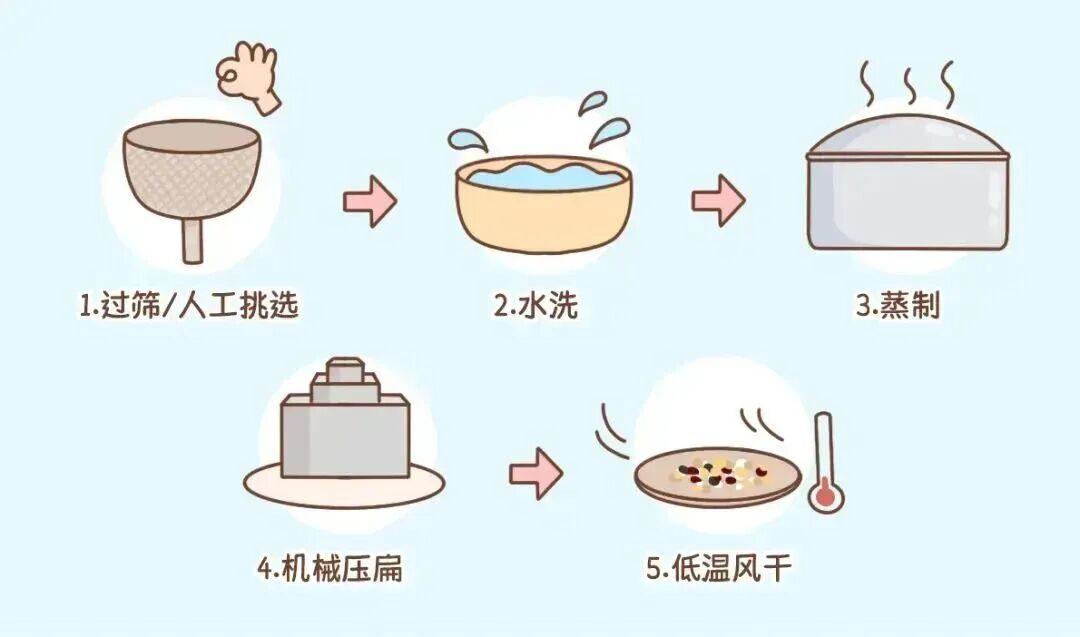 1.过筛/人工挑选

2.水洗

3.蒸制

4.机械压扁

5.低温风干