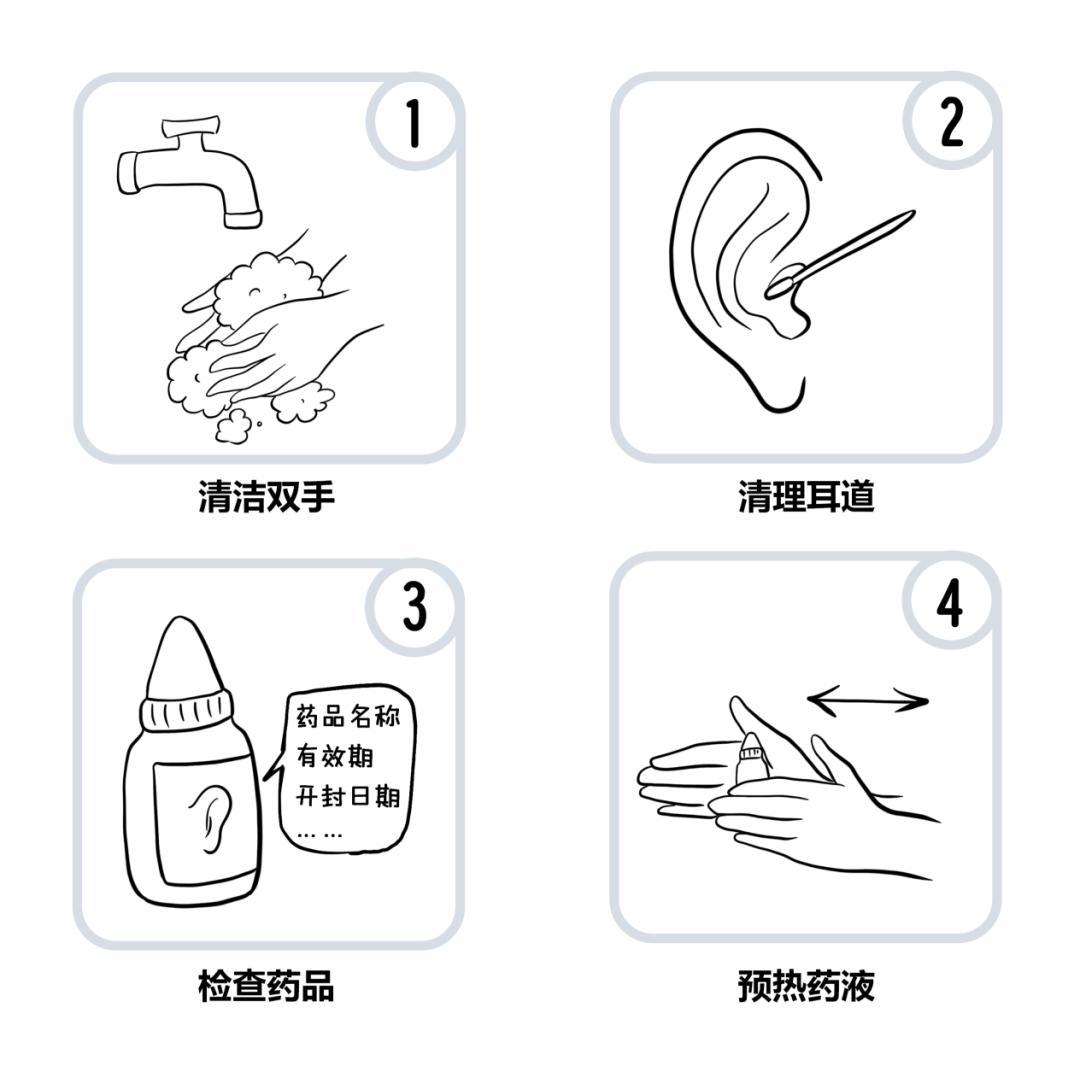 1

清洁双手

2

清理耳道

3

药品名称
有效期
开封日期
……

检查药品

4

预热药液