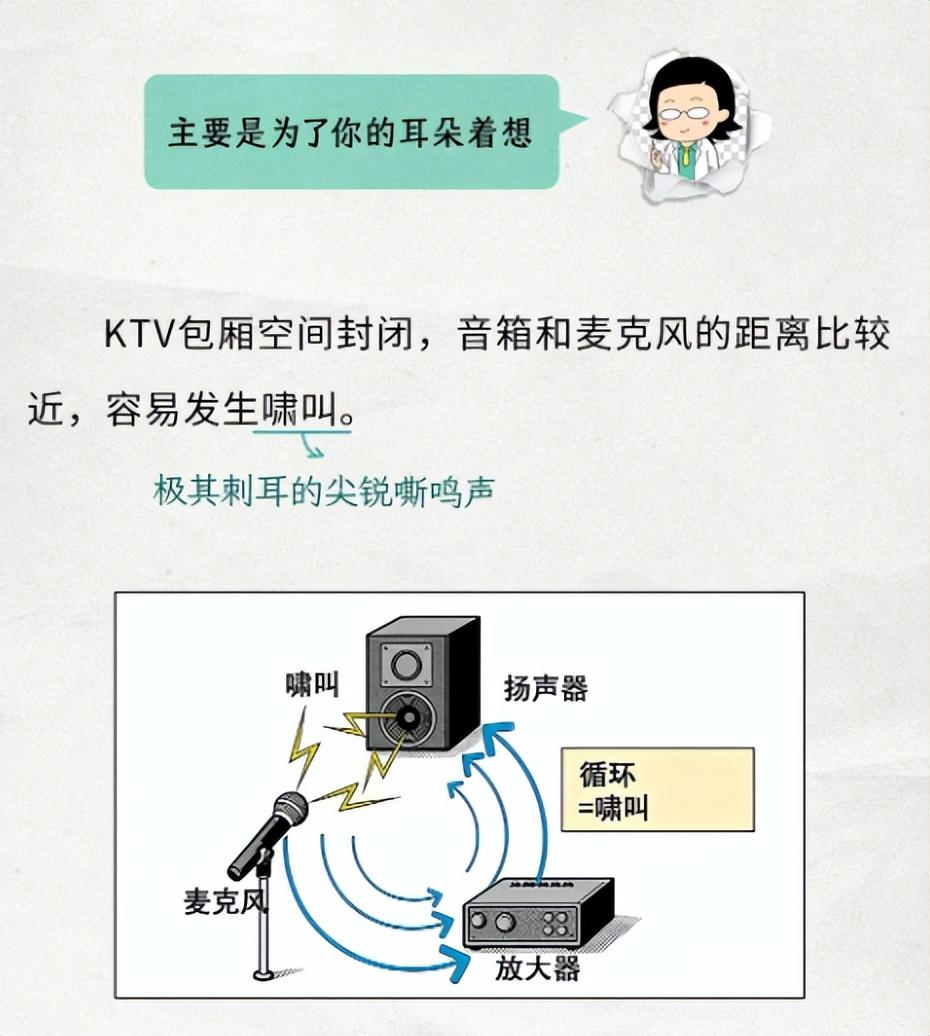 主要是为了你的耳朵着想

KTV包厢空间封闭，音箱和麦克风的距离比较近，容易发生啸叫。

极其刺耳的尖锐嘶鸣声

啸叫

扬声器

循环
=啸叫

麦克风

放大器