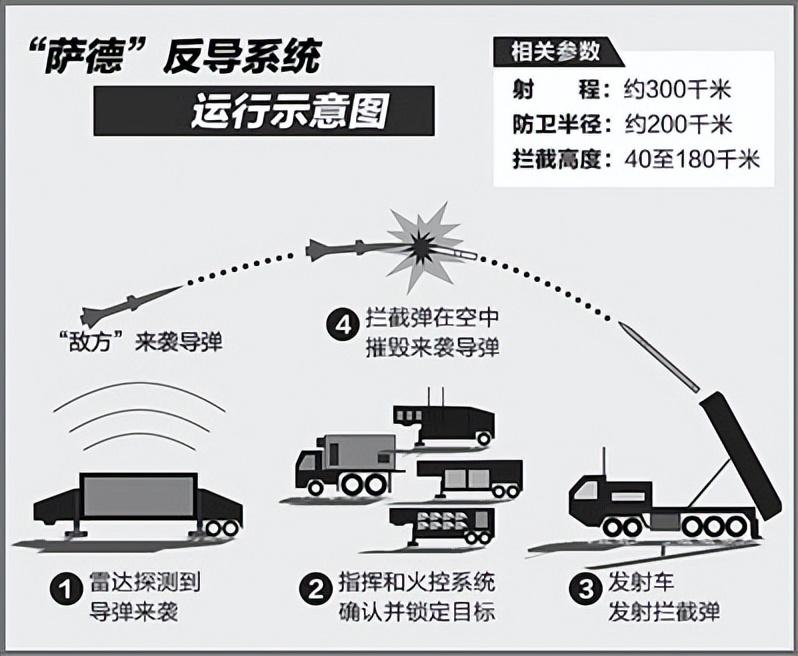 “萨德”反导系统

运行示意图

相关参数

射　　程：约300千米

防卫半径：约200千米

拦截高度：40至180千米

“敌方”来袭导弹

4 拦截弹在空中摧毁来袭导弹

1 雷达探测到导弹来袭

2 指挥和火控系统确认并锁定目标

3 发射车发射拦截弹