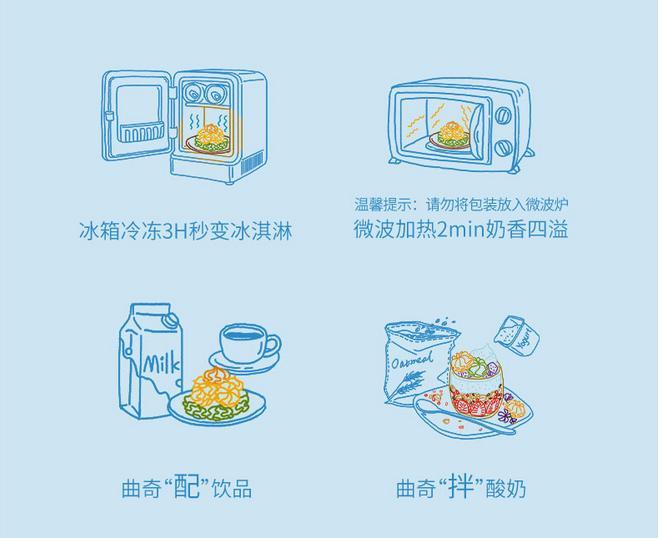 冰箱冷冻3H秒变冰淇淋

温馨提示：请勿将包装放入微波炉
微波加热2min奶香四溢

Milk

曲奇“配”饮品

Oatmeal

Yogurt

曲奇“拌”酸奶