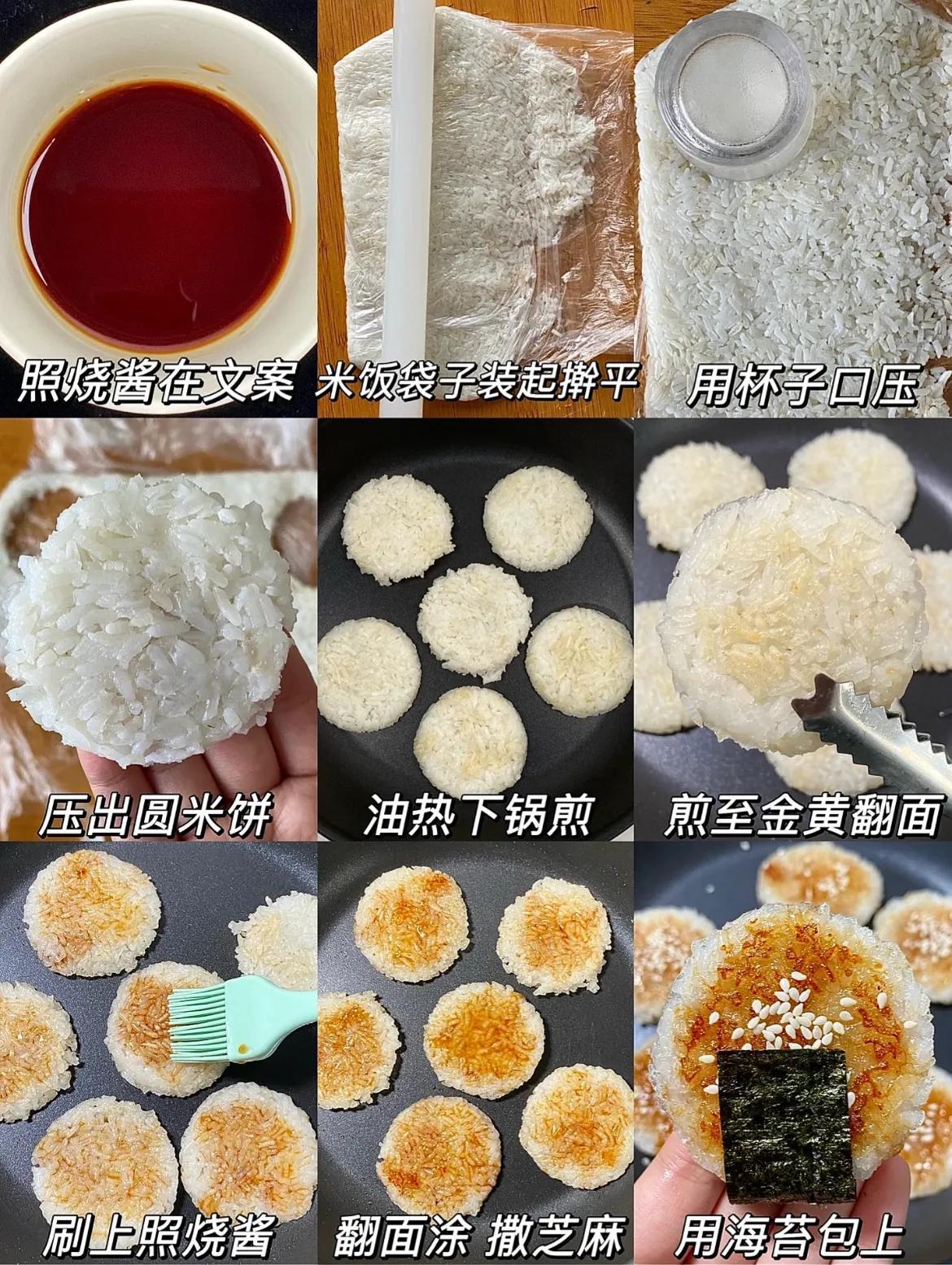 照烧酱在文案
米饭袋子装起擀平
用杯子口压

压出圆米饼
油热下锅煎
煎至金黄翻面

刷上照烧酱
翻面涂 撒芝麻
用海苔包上