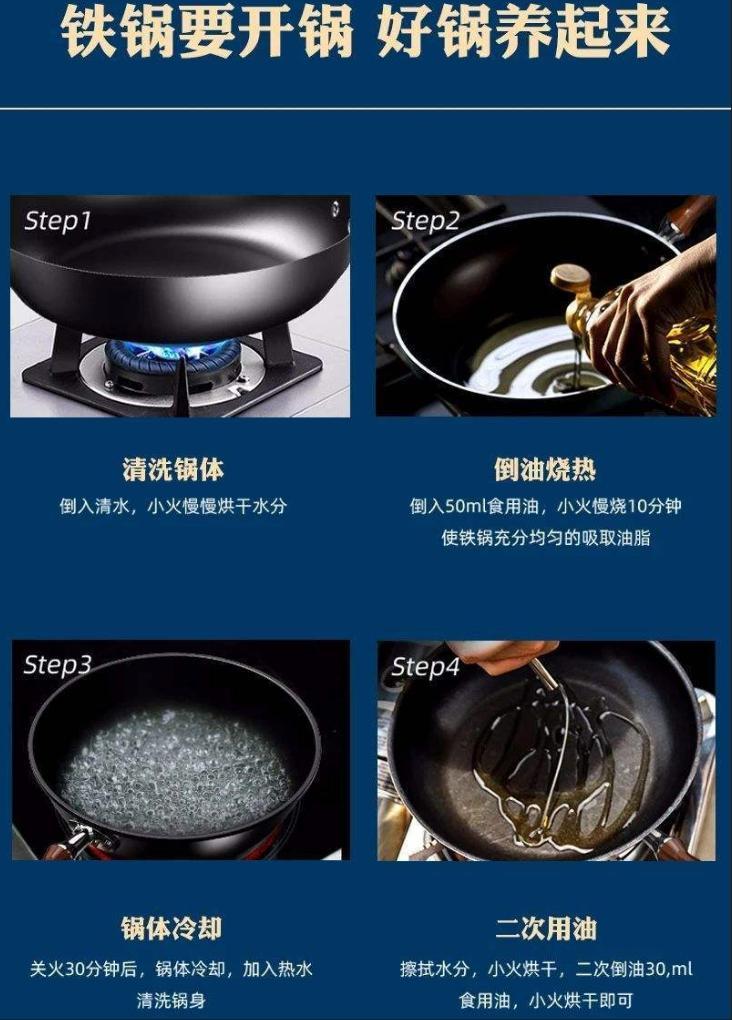 铁锅要开锅 好锅养起来

Step1

清洗锅体
倒入清水，小火慢慢烘干水分

Step2

倒油烧热
倒入50ml食用油，小火慢烧10分钟 使铁锅充分均匀的吸取油脂

Step3

锅体冷却
关火30分钟后，锅体冷却，加入热水 清洗锅身

Step4

二次用油
擦拭水分，小火烘干，二次倒油30,ml 食用油，小火烘干即可