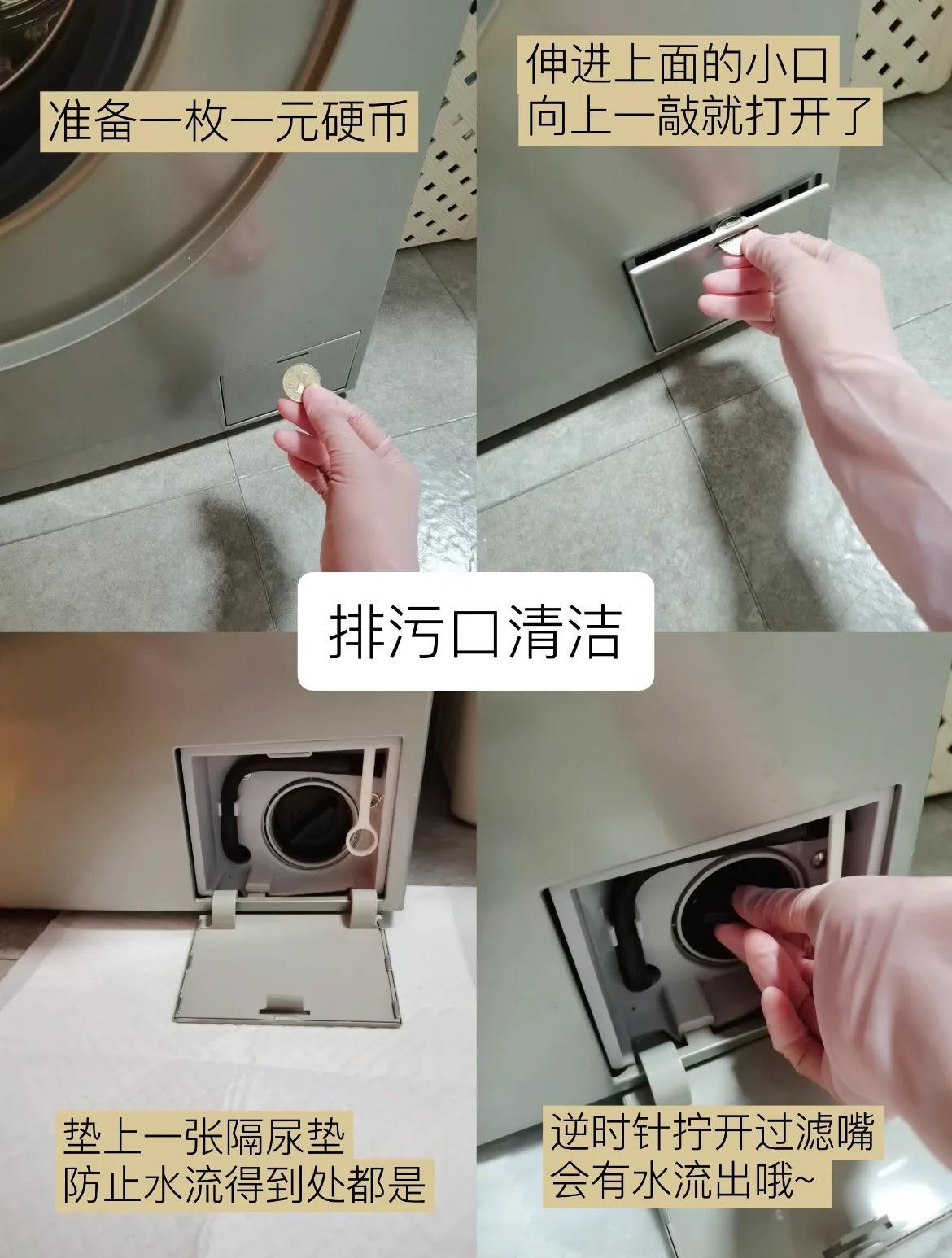 准备一枚一元硬币

伸进上面的小口
向上一敲就打开了

排污口清洁

垫上一张隔尿垫
防止水流得到处都是

逆时针拧开过滤嘴
会有水流出哦~