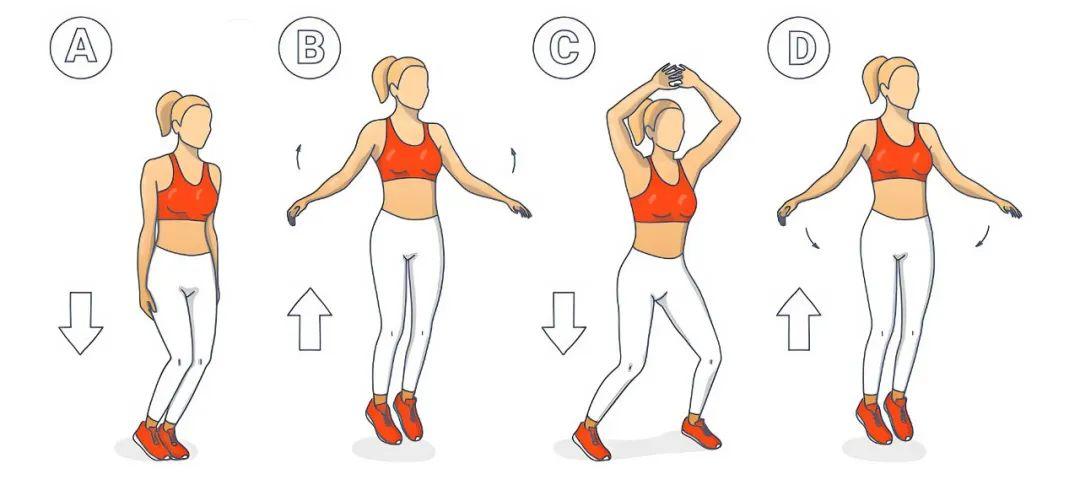 A

B

C

D