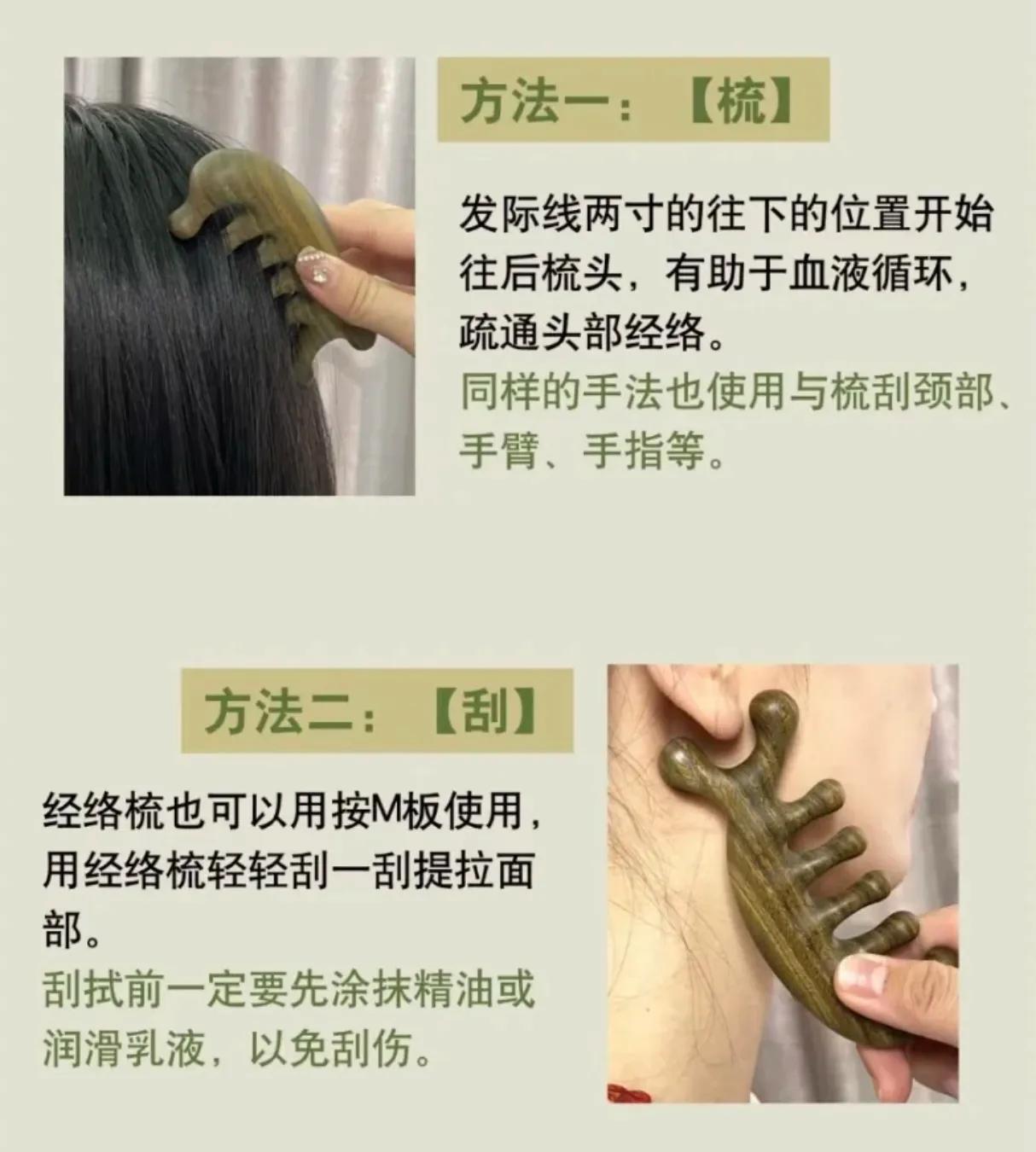 方法一：【梳】

发际线两寸的往下的位置开始往后梳头，有助于血液循环，疏通头部经络。
同样的手法也使用与梳刮颈部、手臂、手指等。

方法二：【刮】

经络梳也可以用按M板使用，用经络梳轻轻刮一刮提拉面部。
刮拭前一定要先涂抹精油或润滑乳液，以免刮伤。