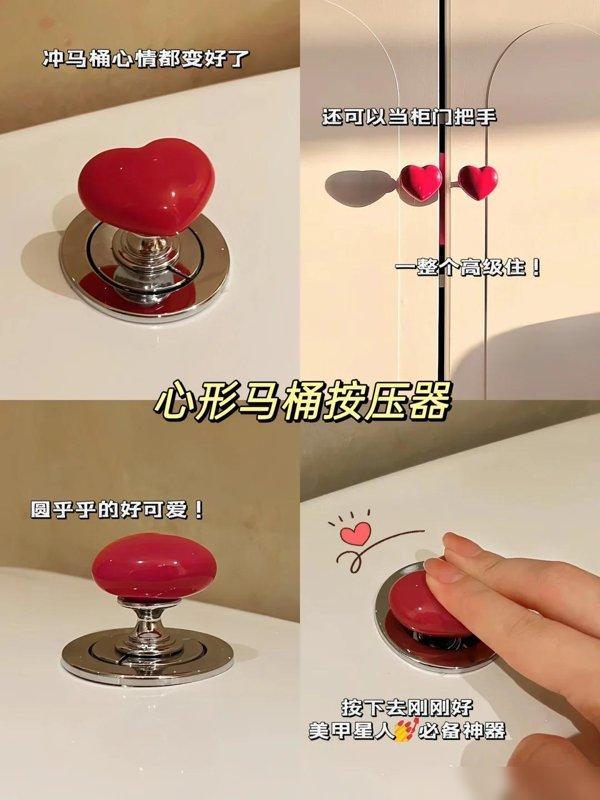 冲马桶心情都变好了

还可以当柜门把手

一整个高级住！

心形马桶按压器

圆乎乎的好可爱！

按下去刚刚好
美甲星人💅必备神器