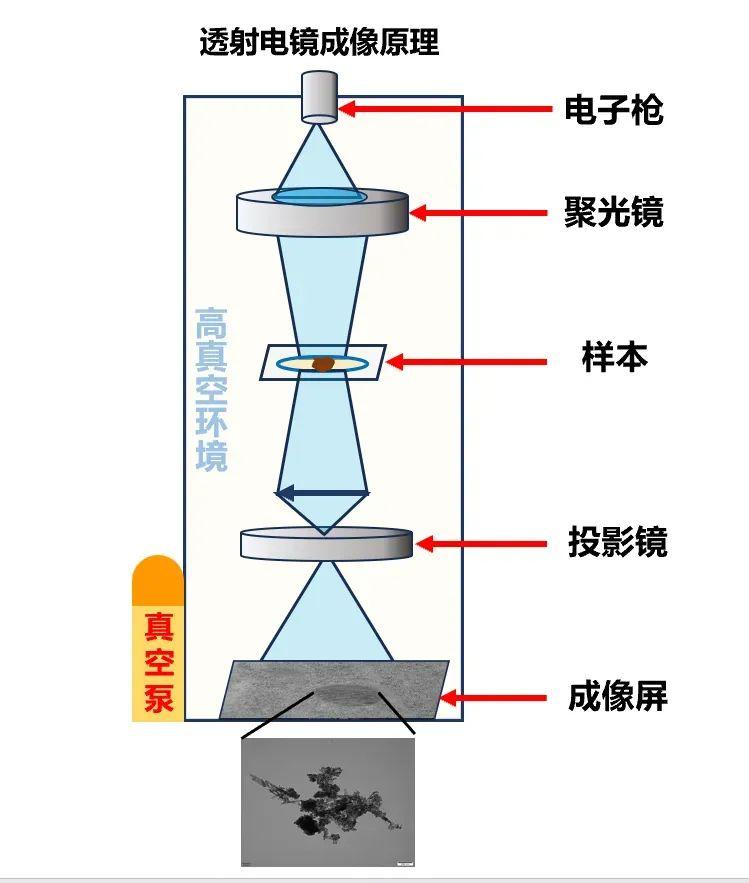 透射电镜成像原理

电子枪

聚光镜

高真空环境

样本

投影镜

真空泵

成像屏