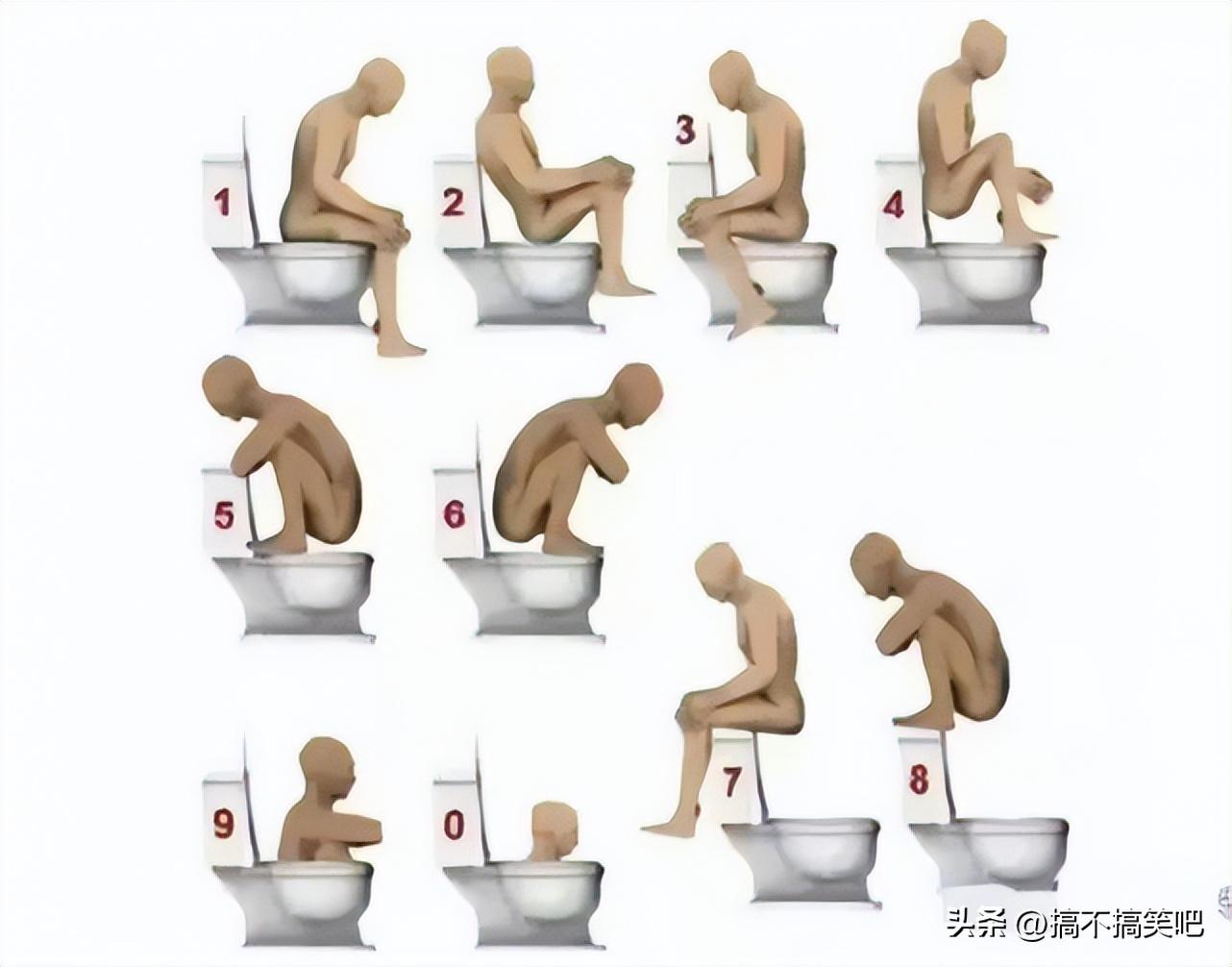 1
2
3
4
5
6
7
8
9
0
头条 @搞不搞笑吧