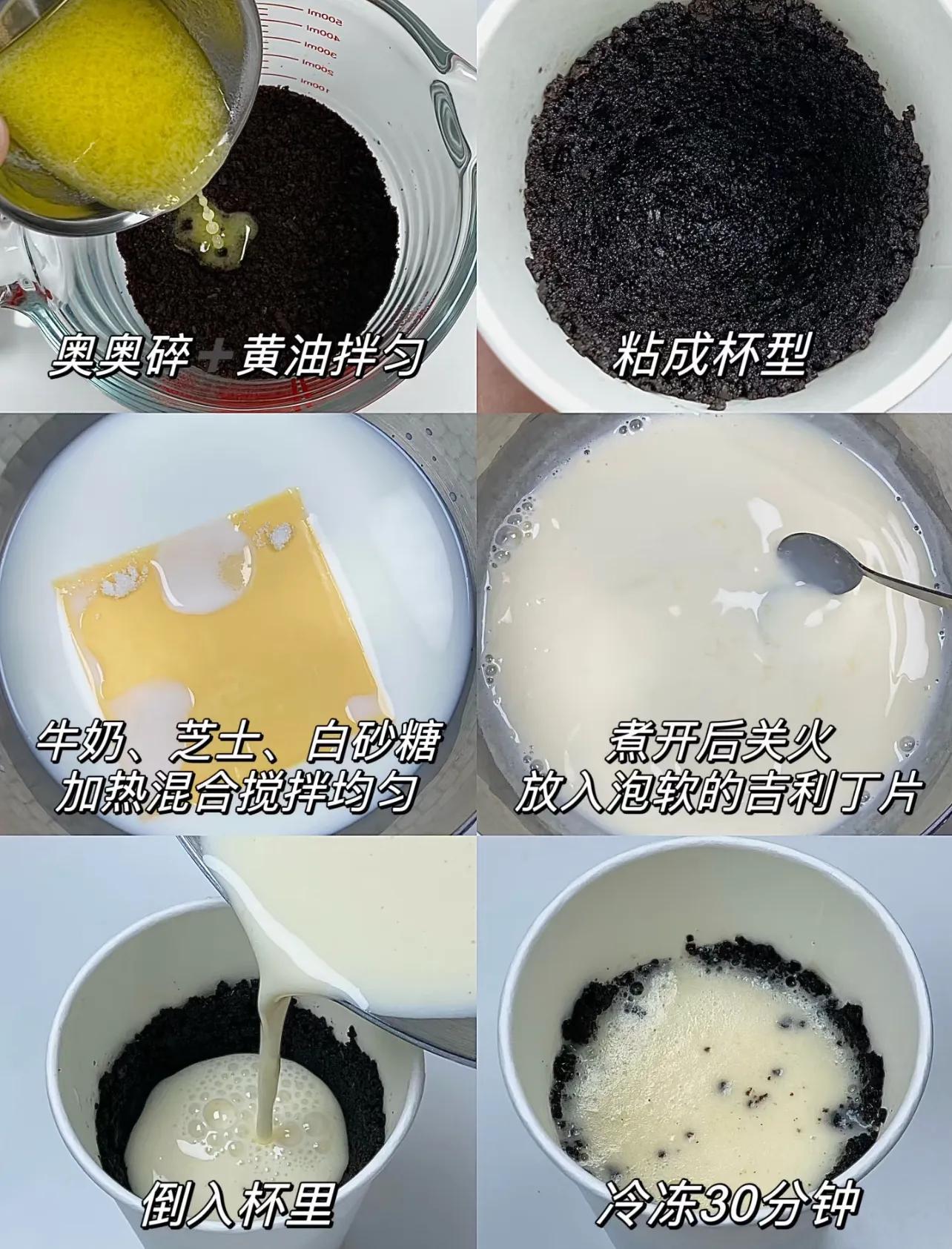 500ml
400ml
300ml
200ml
100ml

奥奥碎+黄油拌匀

粘成杯型

牛奶、芝士、白砂糖
加热混合搅拌均匀

煮开后关火
放入泡软的吉利丁片

倒入杯里

冷冻30分钟