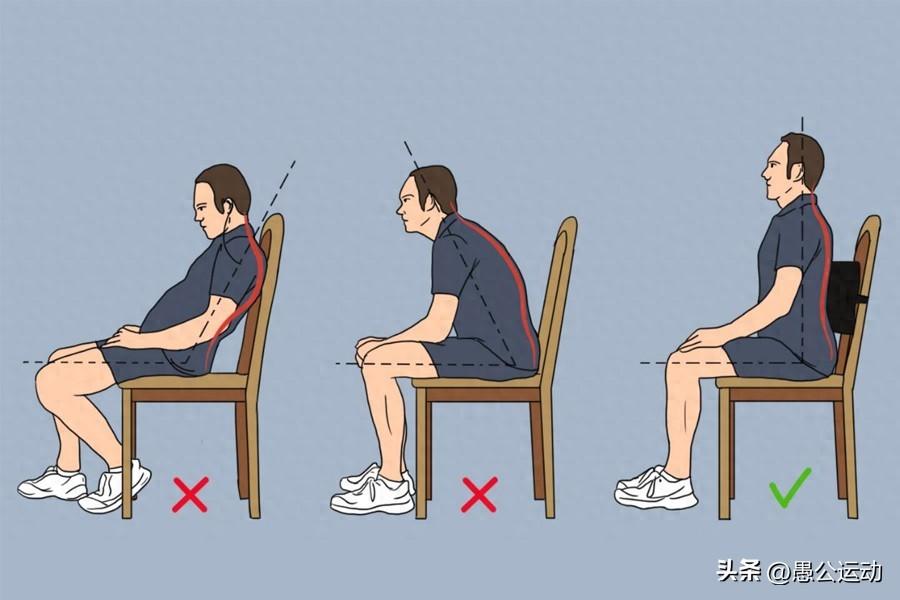 头条 @愚公运动