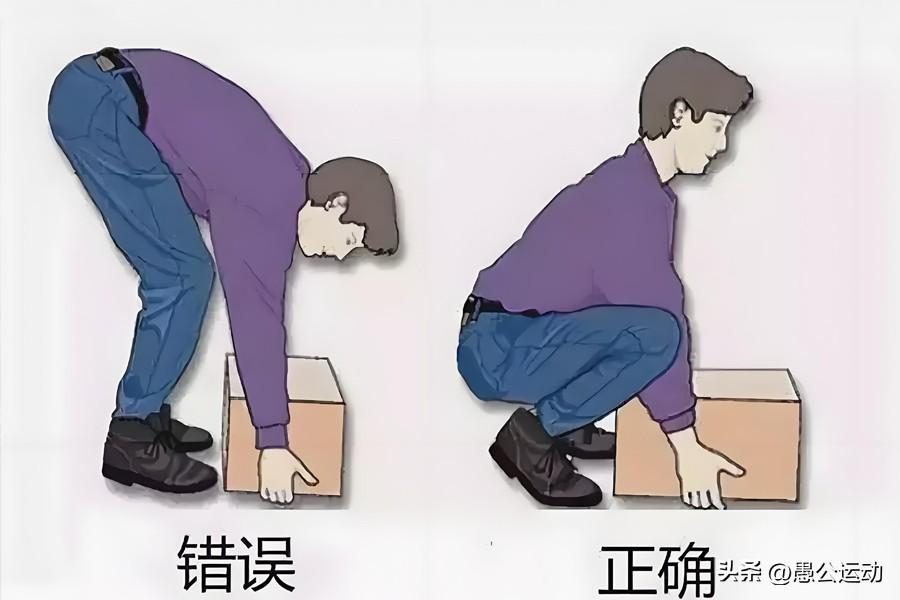 错误

正确

头条 @愚公运动