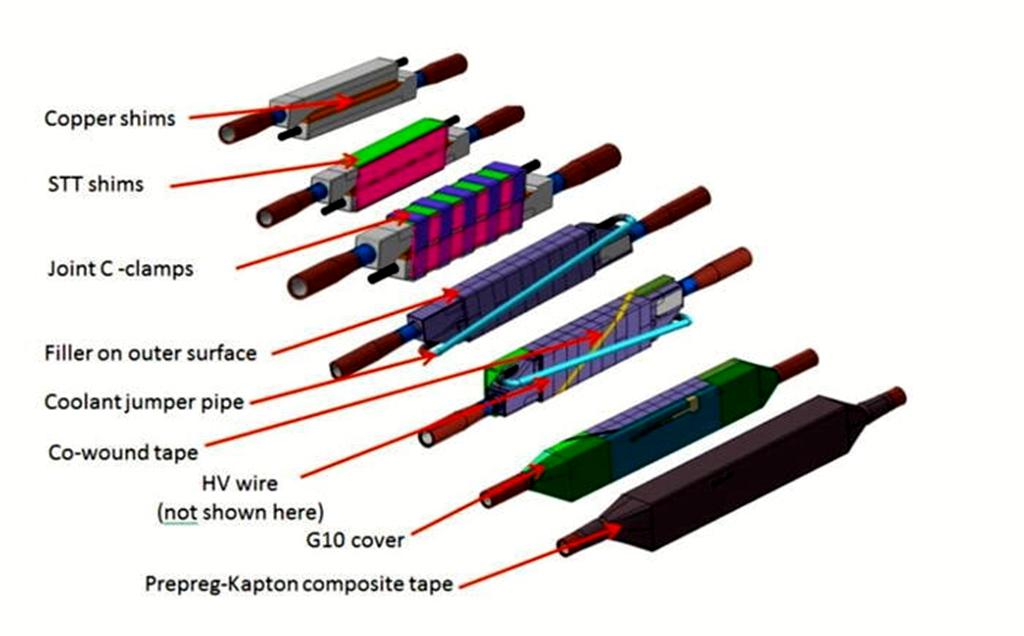 Copper shims

STT shims

Joint C -clamps

Filler on outer surface

Coolant jumper pipe

Co-wound tape

HV wire
(not shown here)

G10 cover

Prepreg-Kapton composite tape