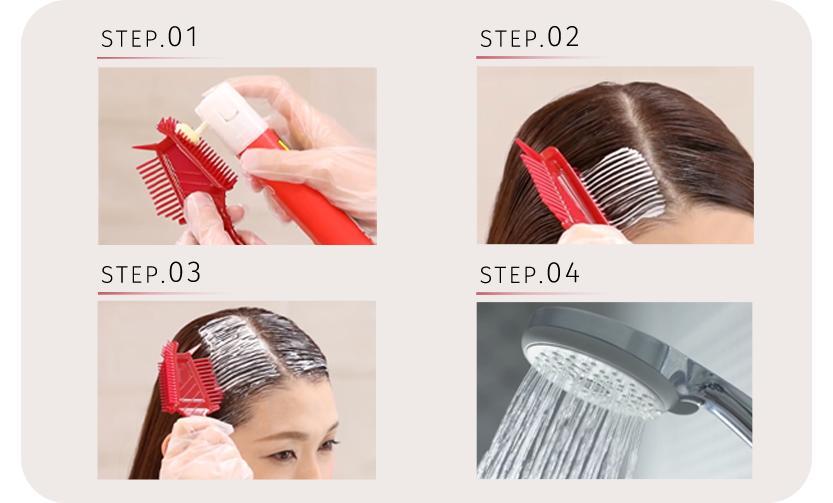 STEP.01

STEP.02

STEP.03

STEP.04