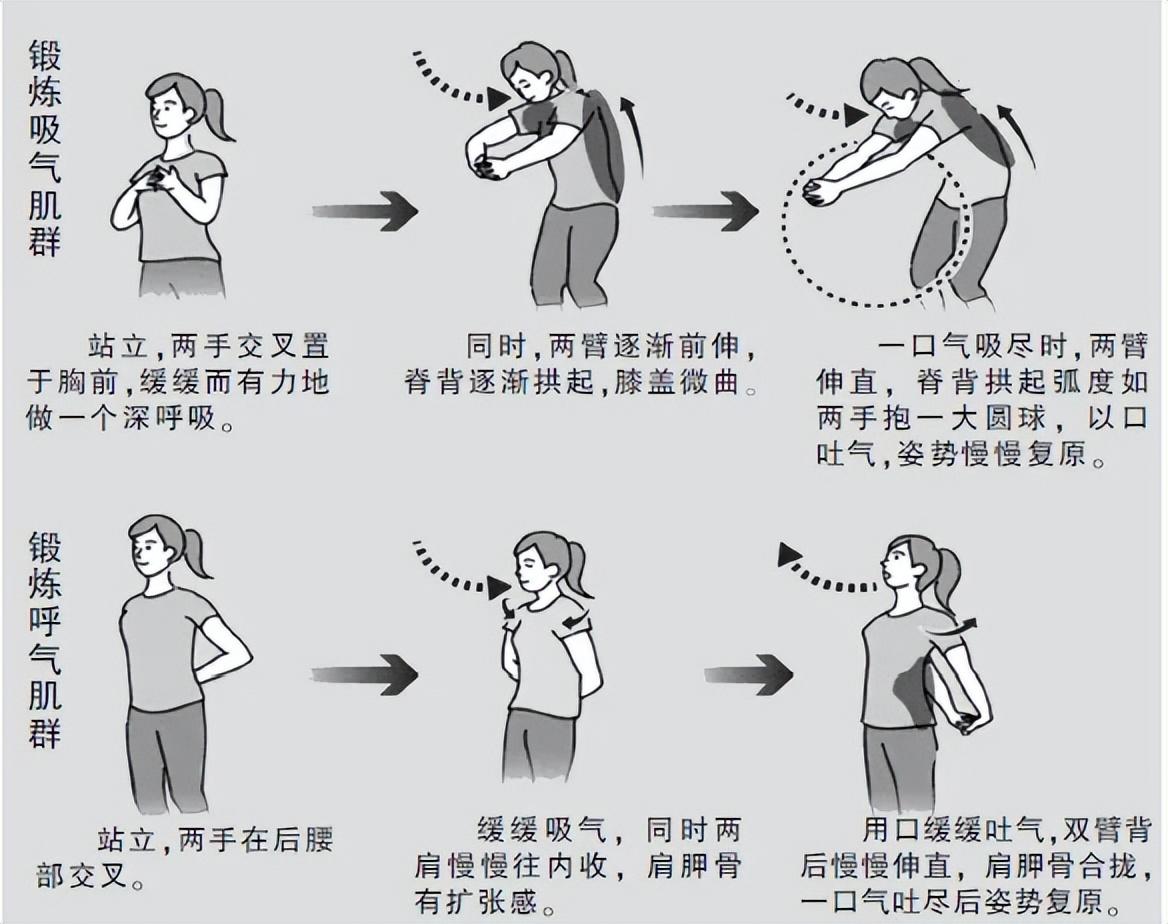 锻炼吸气肌群

站立，两手交叉置于胸前，缓缓而有力地做一个深呼吸。

同时，两臂逐渐前伸，脊背逐渐拱起，膝盖微曲。

一口气吸尽时，两臂伸直，脊背拱起弧度如两手抱一大圆球，以口吐气，姿势慢慢复原。

锻炼呼气肌群

站立，两手在后腰部交叉。

缓缓吸气，同时两肩慢慢往内收，肩胛骨有扩张感。

用口缓缓吐气，双臂背后慢慢伸直，肩胛骨合拢，一口气吐尽后姿势复原。