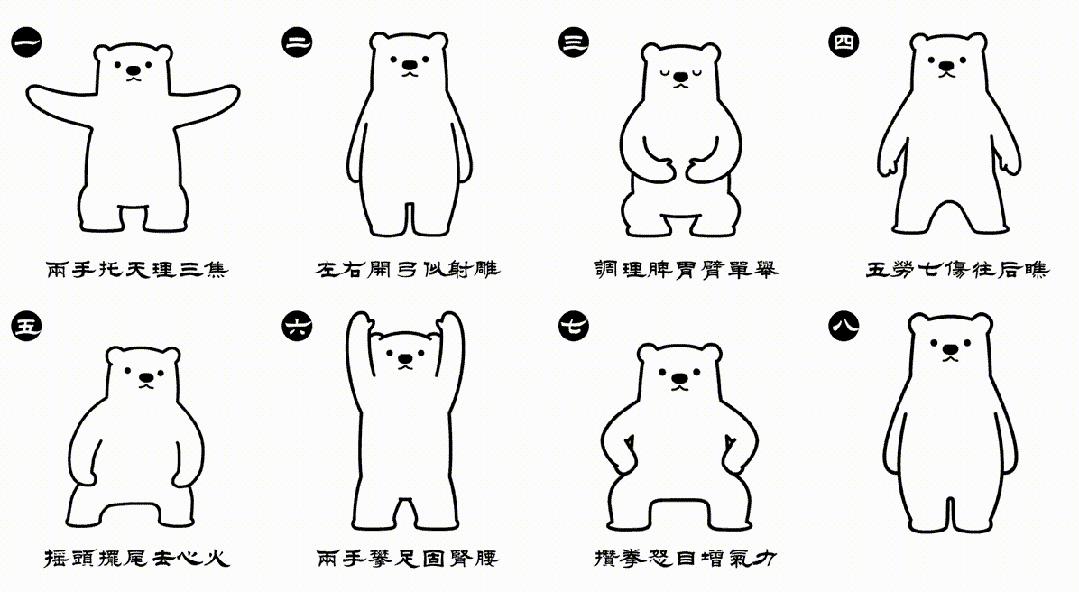 一
兩手托天理三焦

二
左右開弓似射雕

三
調理脾胃臂單舉

四
五勞七傷往后瞧

五
搖頭擺尾去心火

六
兩手攀足固腎腰

七
攢拳怒目增氣力

八