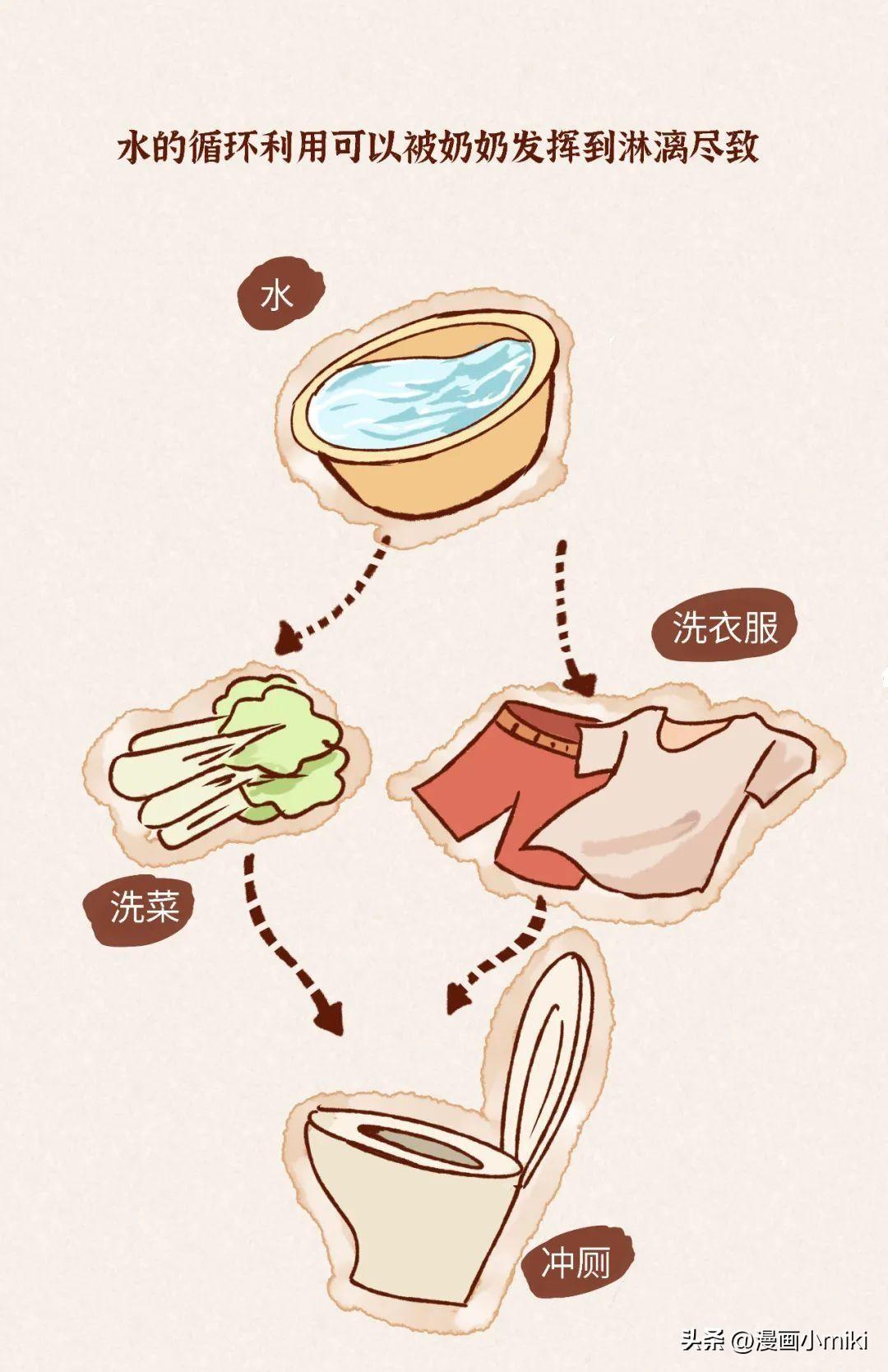 水的循环利用可以被奶奶发挥到淋漓尽致

水

洗衣服

洗菜

冲厕

头条 @漫画小miki