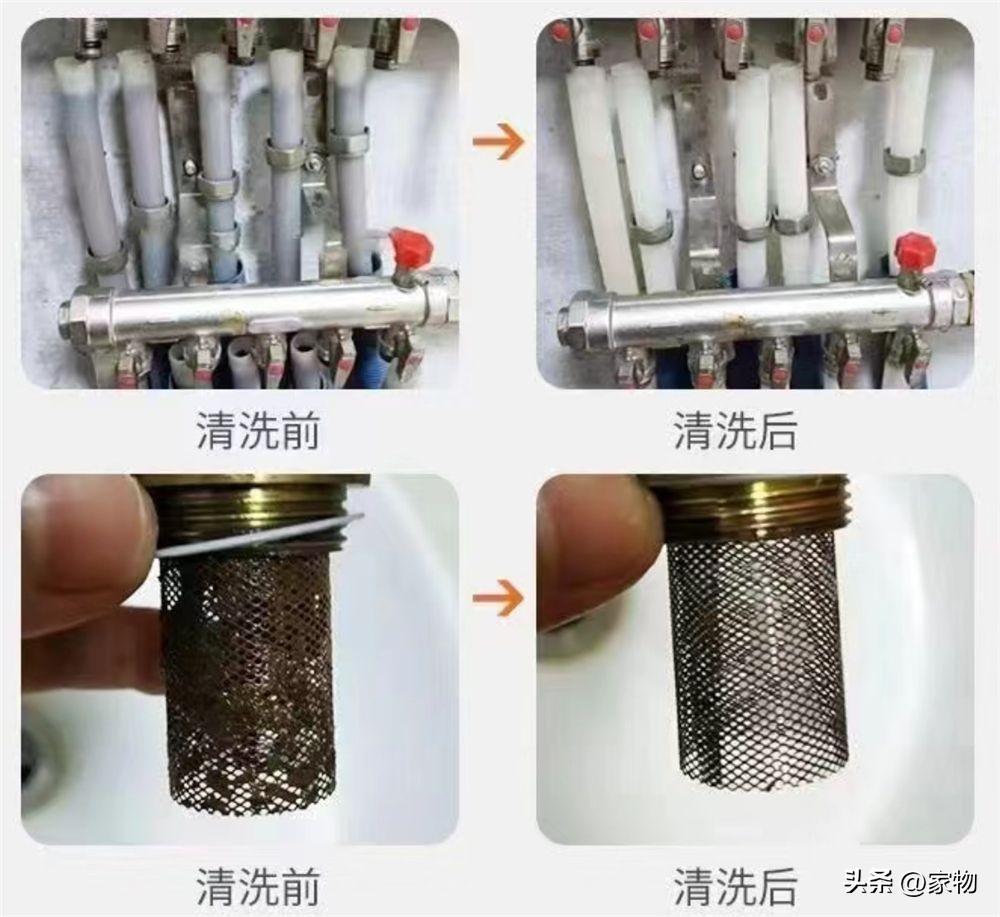 清洗前

清洗后

清洗前

清洗后

头条 @家物