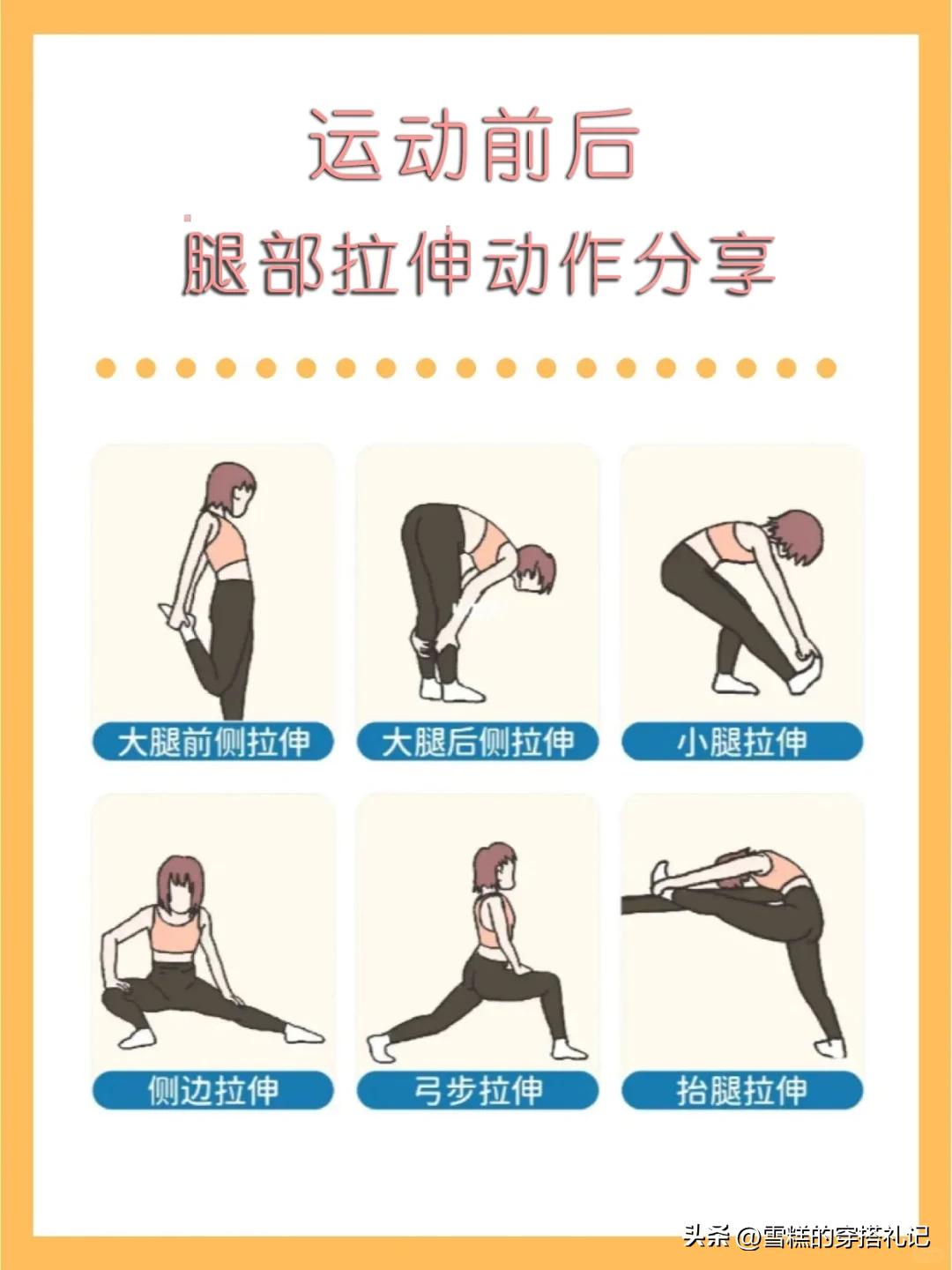 运动前后
腿部拉伸动作分享

大腿前侧拉伸

大腿后侧拉伸

小腿拉伸

侧边拉伸

弓步拉伸

抬腿拉伸

头条 @雪糕的穿搭礼记