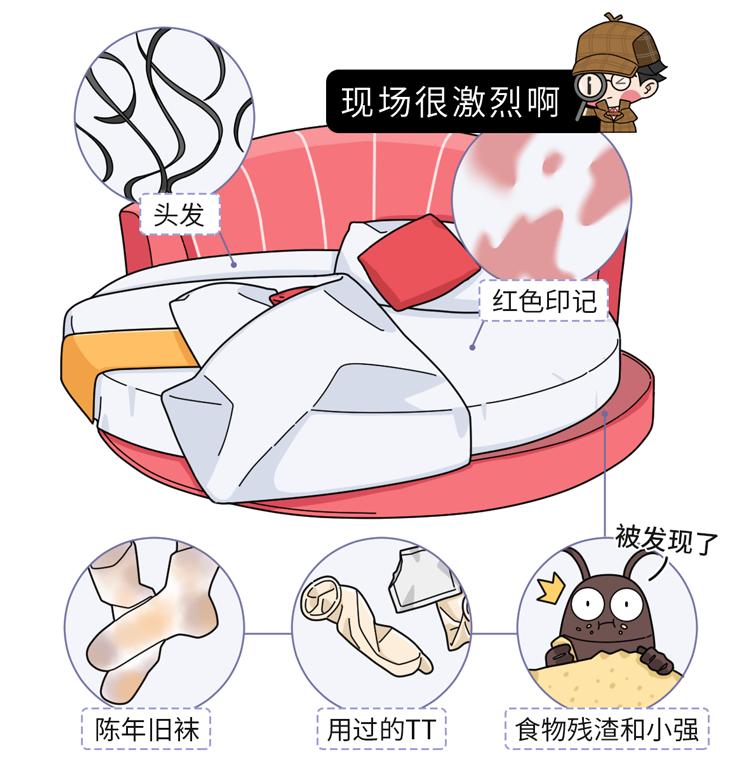 现场很激烈啊

头发

红色印记

被发现了

陈年旧袜

用过的TT

食物残渣和小强