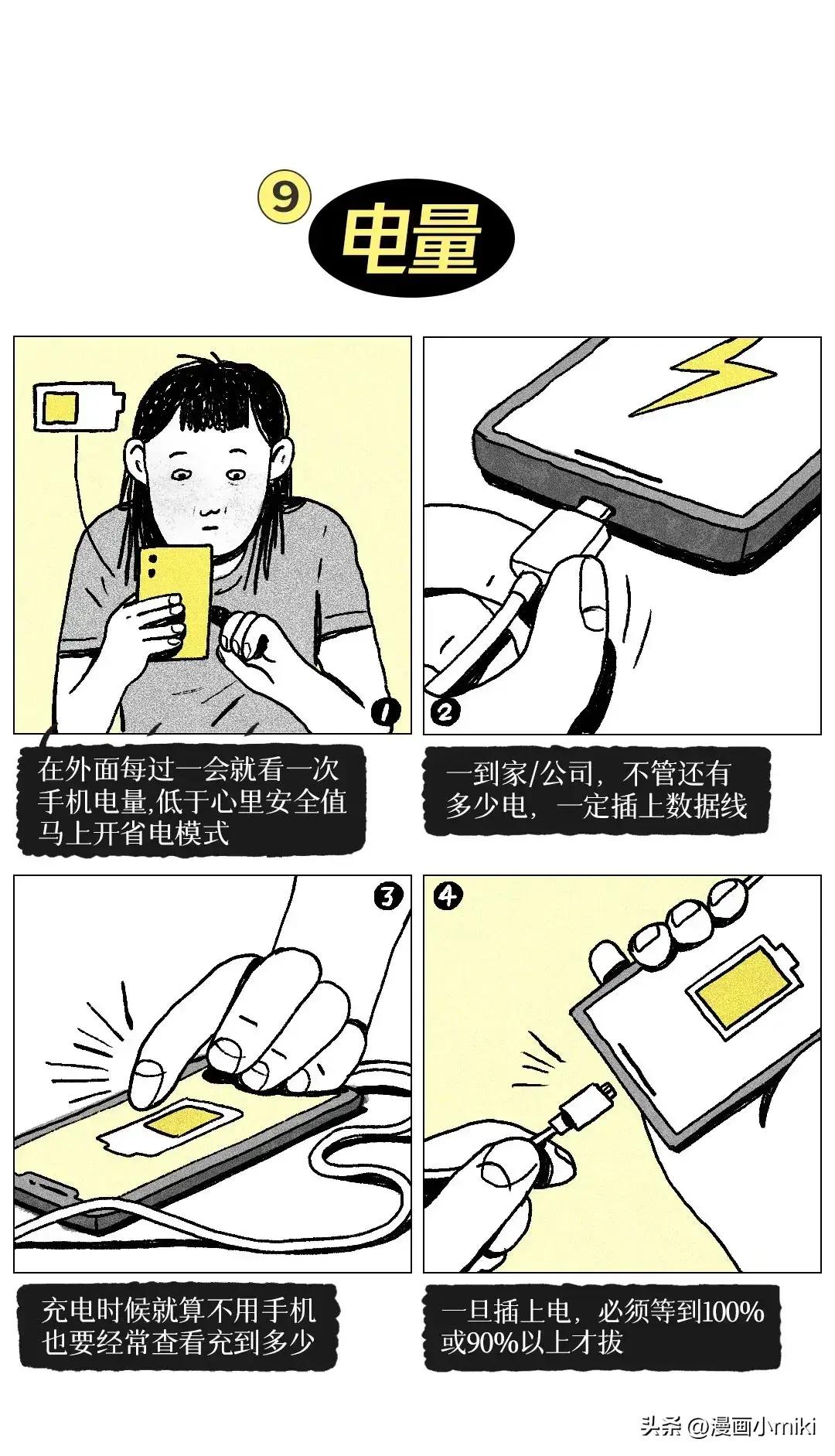 9 电量

1

在外面每过一会就看一次手机电量,低于心里安全值马上开省电模式

2

一到家/公司，不管还有多少电，一定插上数据线

3

充电时候就算不用手机也要经常查看充到多少

4

一旦插上电，必须等到100%或90%以上才拔

头条 @漫画小miki