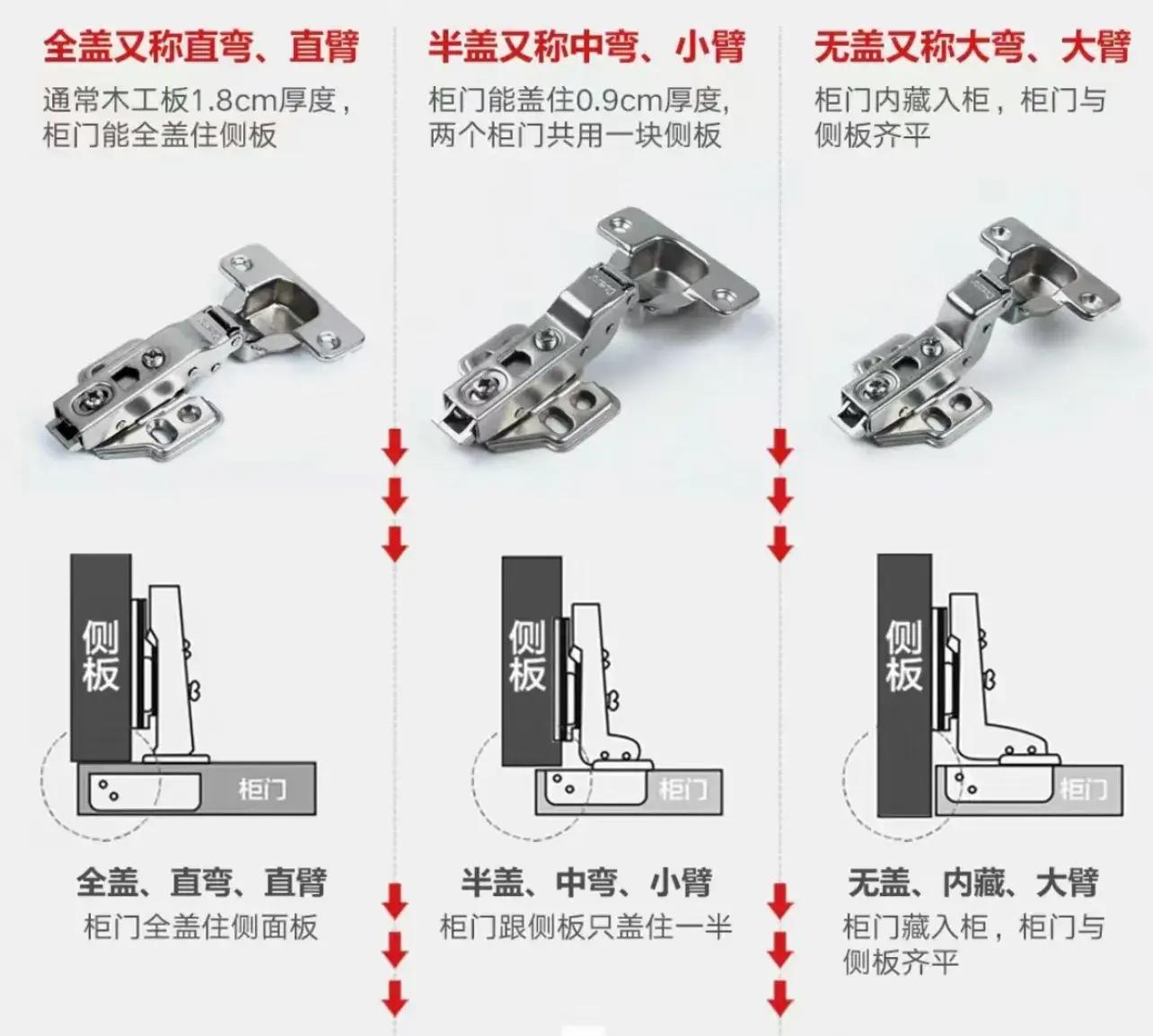 全盖又称直弯、直臂

通常木工板1.8cm厚度，柜门能全盖住侧板

侧板

柜门

全盖、直弯、直臂

柜门全盖住侧面板

半盖又称中弯、小臂

柜门能盖住0.9cm厚度，两个柜门共用一块侧板

侧板

柜门

半盖、中弯、小臂

柜门跟侧板只盖住一半

无盖又称大弯、大臂

柜门内藏入柜，柜门与侧板齐平

侧板

柜门

无盖、内藏、大臂

柜门藏入柜，柜门与侧板齐平