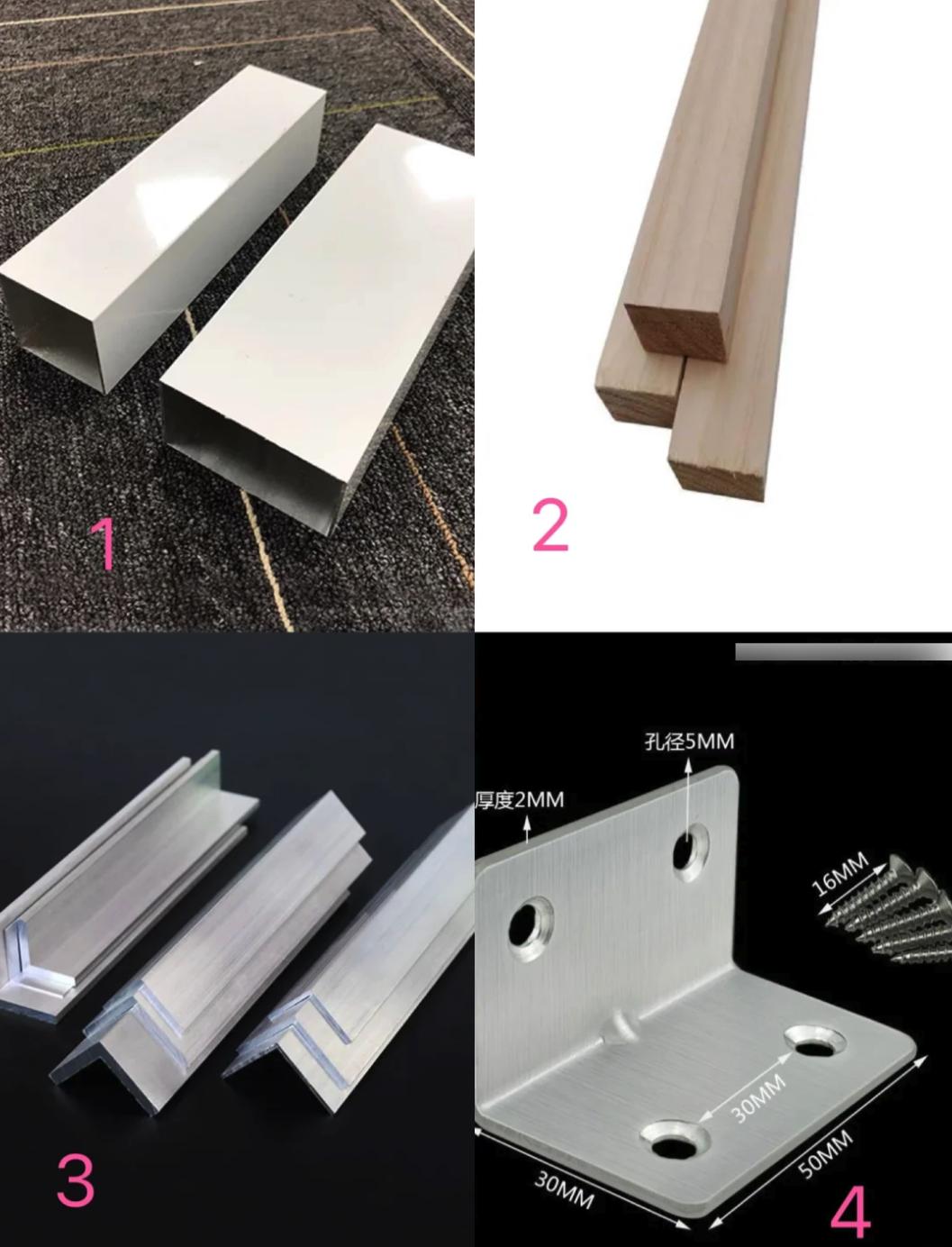 1

2

3

孔径5MM

厚度2MM

16MM

30MM

30MM

50MM

4