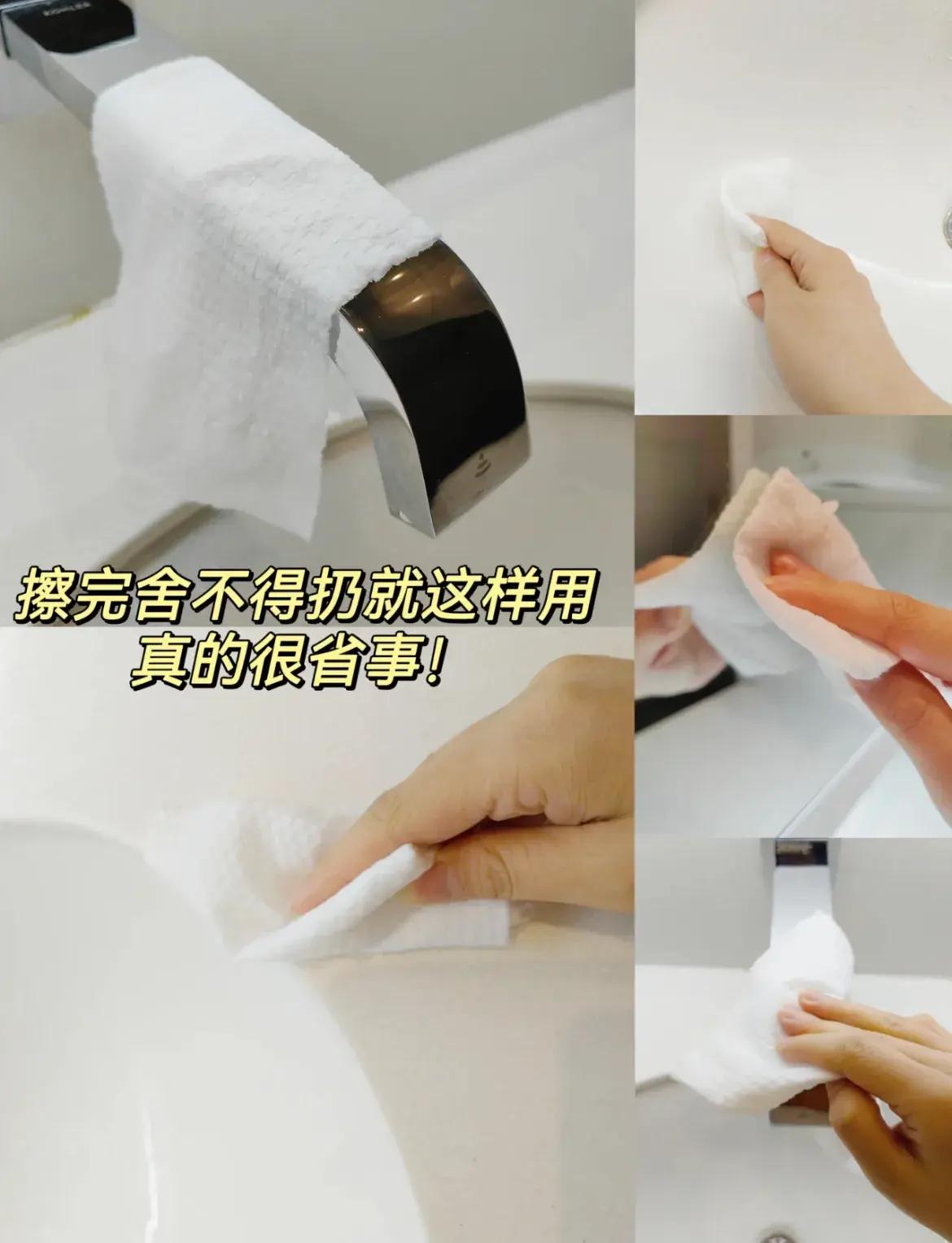 KOHLER

擦完舍不得扔就这样用
真的很省事!