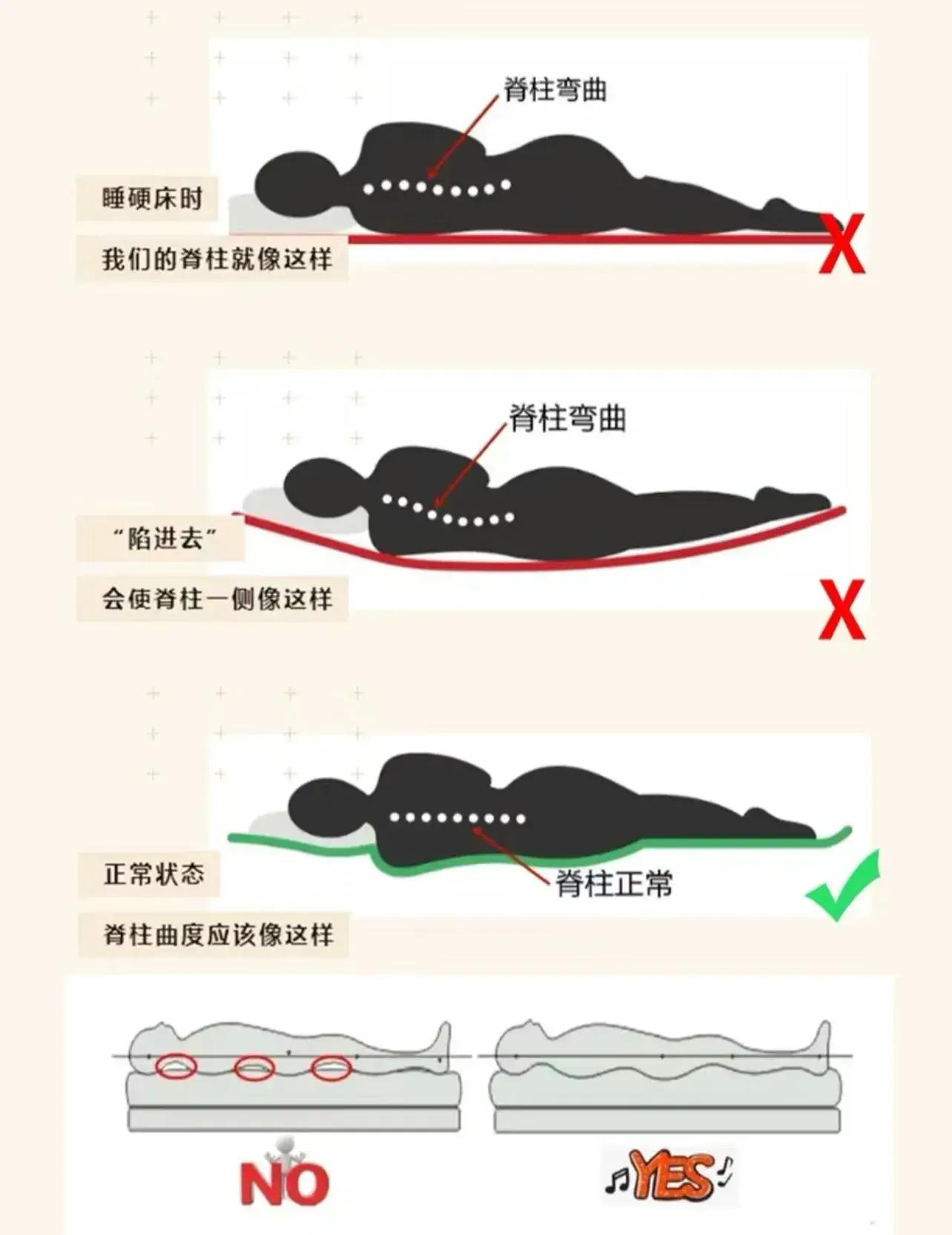 脊柱弯曲

睡硬床时

我们的脊柱就像这样

X

脊柱弯曲

“陷进去”

会使脊柱一侧像这样

X

正常状态

脊柱正常

脊柱曲度应该像这样

NO

YES