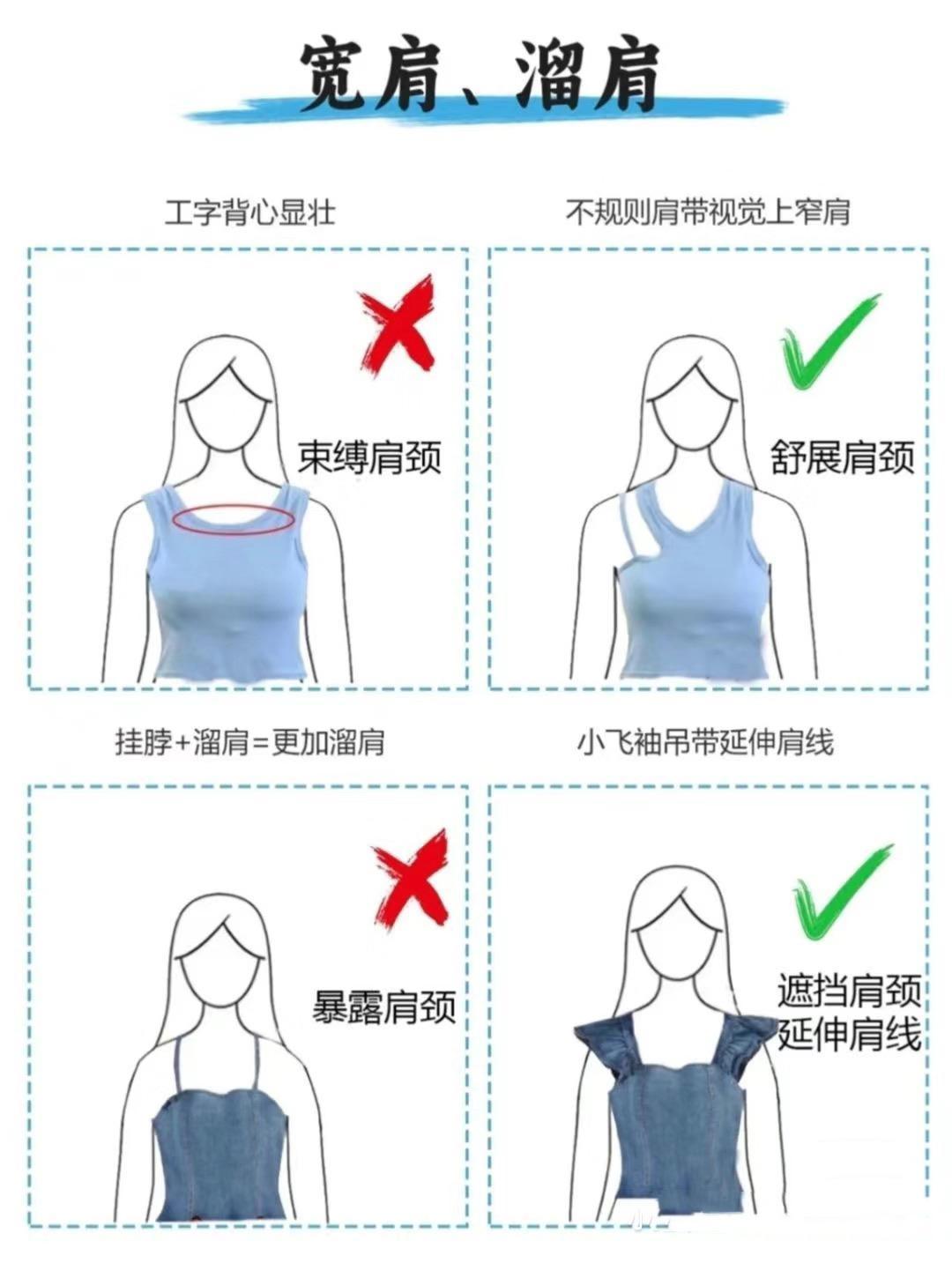 宽肩、溜肩

工字背心显壮

束缚肩颈

不规则肩带视觉上窄肩

舒展肩颈

挂脖+溜肩=更加溜肩

暴露肩颈

小飞袖吊带延伸肩线

遮挡肩颈
延伸肩线