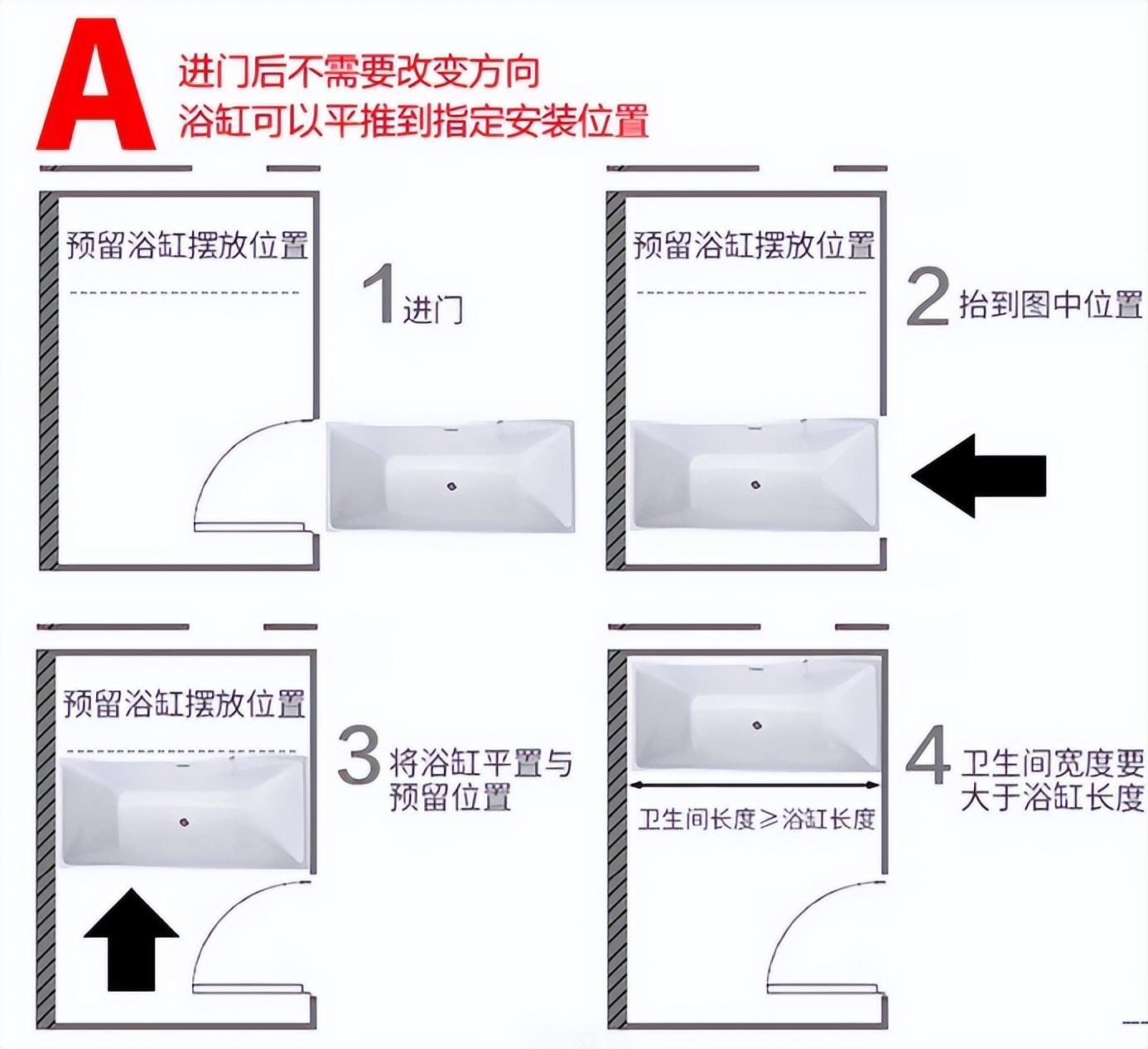 A

进门后不需要改变方向
浴缸可以平推到指定安装位置

预留浴缸摆放位置

1 进门

预留浴缸摆放位置

2 抬到图中位置

预留浴缸摆放位置

3 将浴缸平置与预留位置

卫生间长度≥浴缸长度

4 卫生间宽度要大于浴缸长度