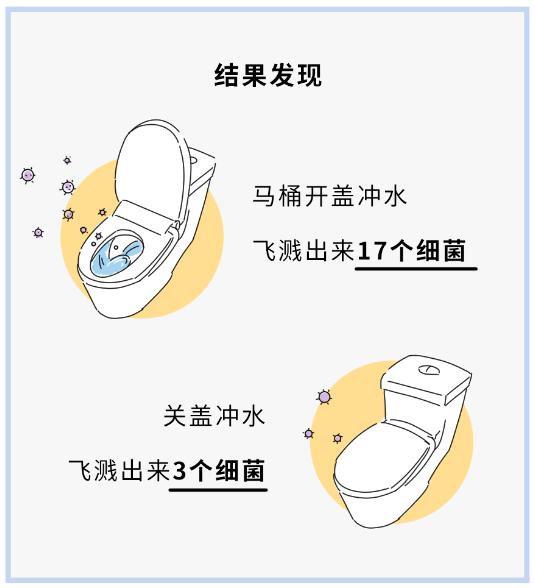 结果发现

马桶开盖冲水

飞溅出来17个细菌

关盖冲水

飞溅出来3个细菌