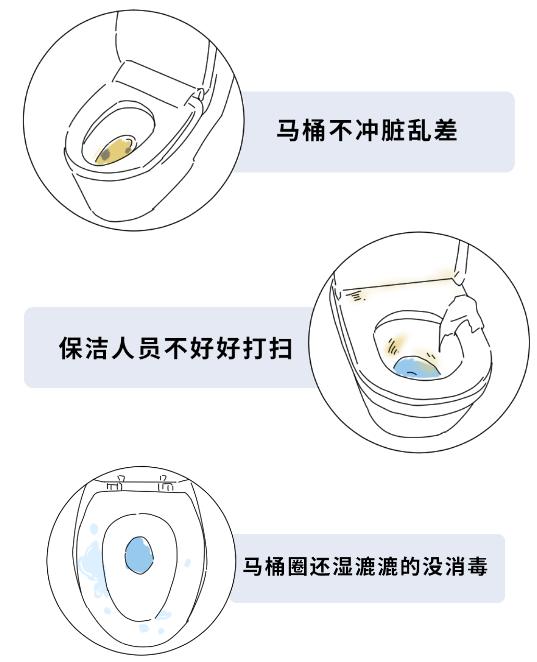 马桶不冲脏乱差

保洁人员不好好打扫

马桶圈还湿漉漉的没消毒