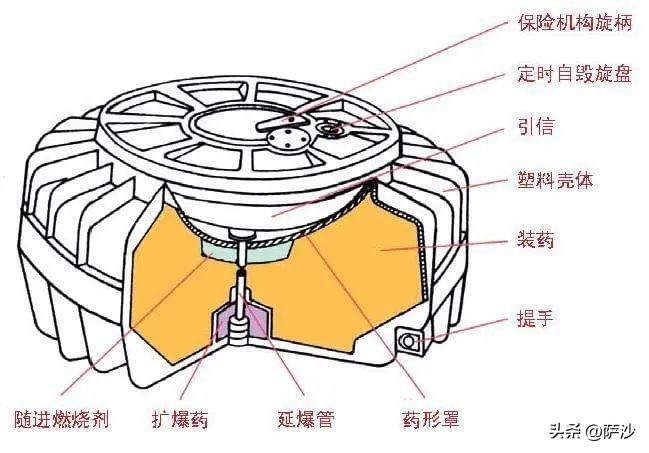 保险机构旋柄
定时自毁旋盘
引信
塑料壳体
装药
提手
随进燃烧剂
扩爆药
延爆管
药形罩
头条 @萨沙