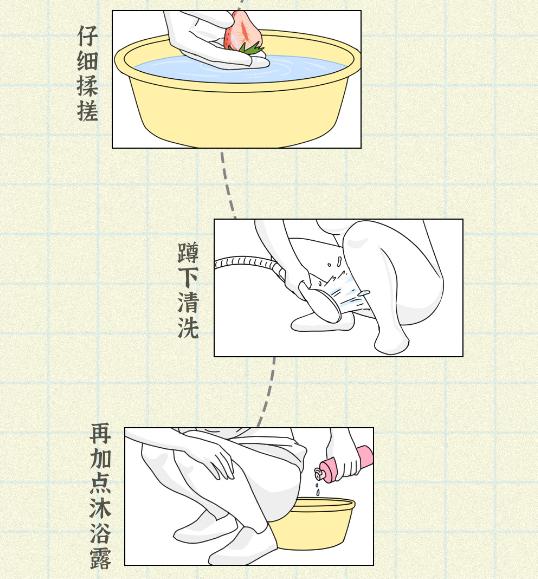 仔细揉搓

蹲下清洗

再加点沐浴露