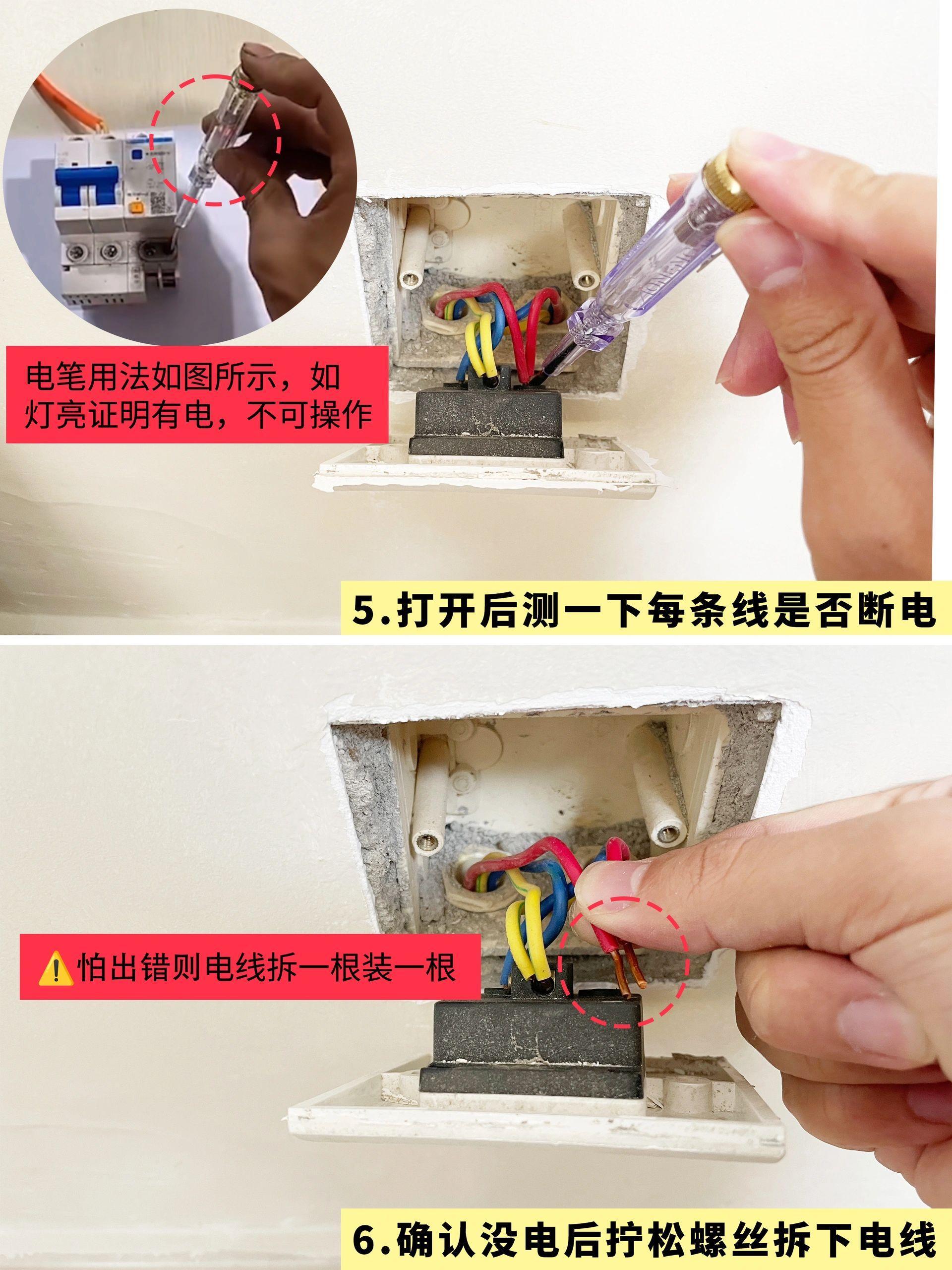 电笔用法如图所示，如灯亮证明有电，不可操作

5.打开后测一下每条线是否断电

⚠️怕出错则电线拆一根装一根

6.确认没电后拧松螺丝拆下电线