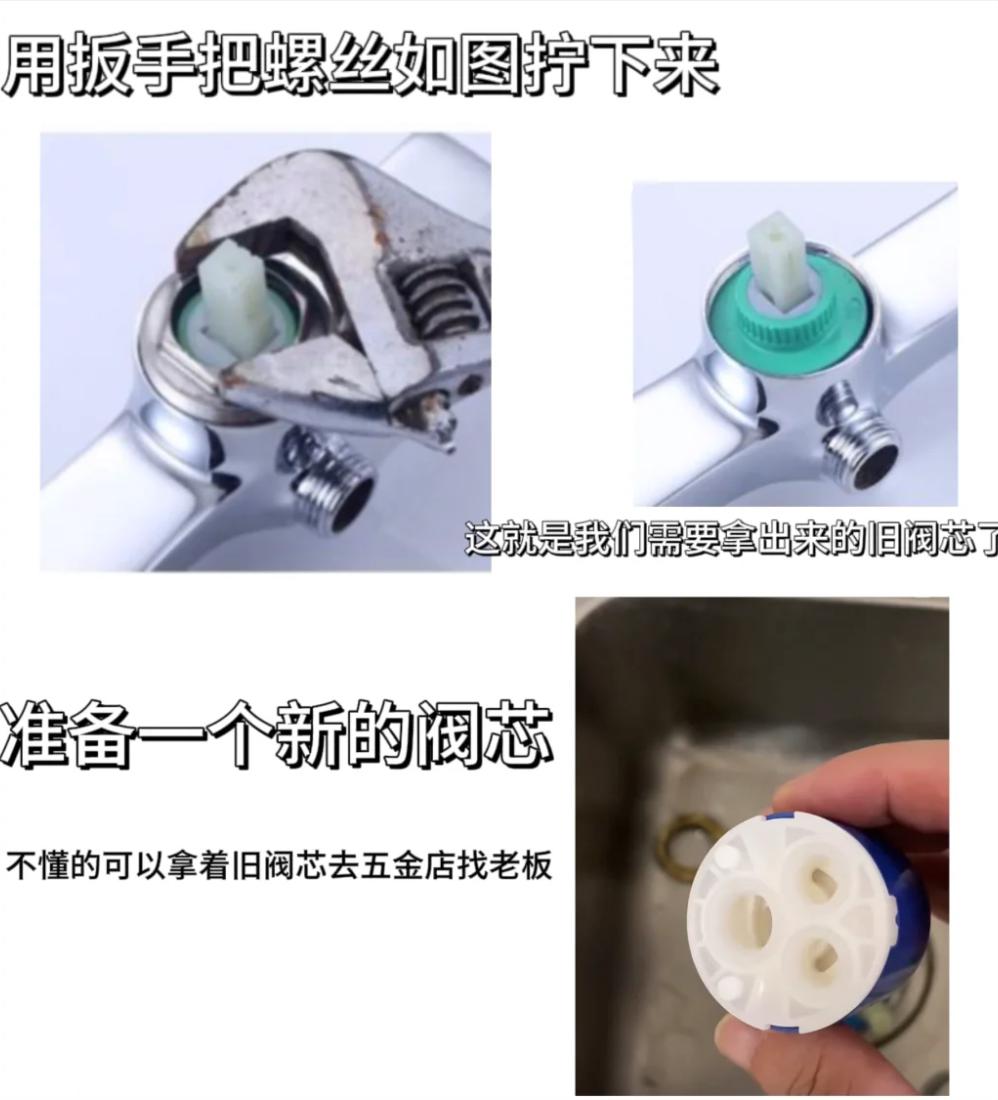 用扳手把螺丝如图拧下来

这就是我们需要拿出来的旧阀芯了

准备一个新的阀芯

不懂的可以拿着旧阀芯去五金店找老板