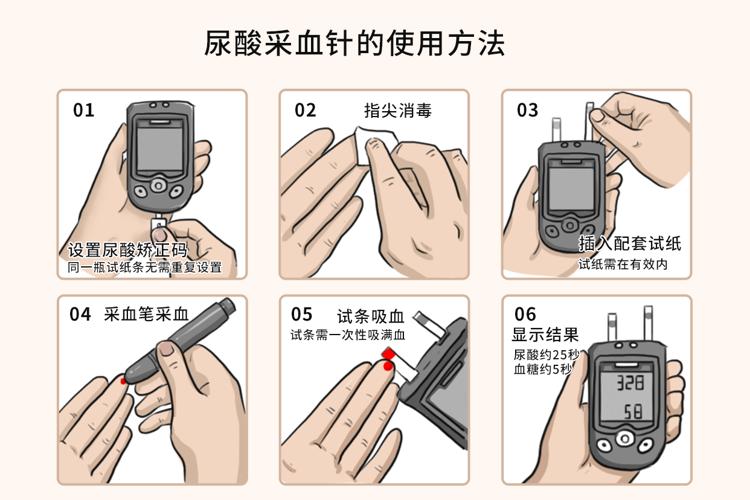 尿酸采血针的使用方法

01

设置尿酸矫正码
同一瓶试纸条无需重复设置

02 指尖消毒

03

插入配套试纸
试纸需在有效内

04 采血笔采血

05 试条吸血
试条需一次性吸满血

06
显示结果
尿酸约25秒
血糖约5秒

328
58